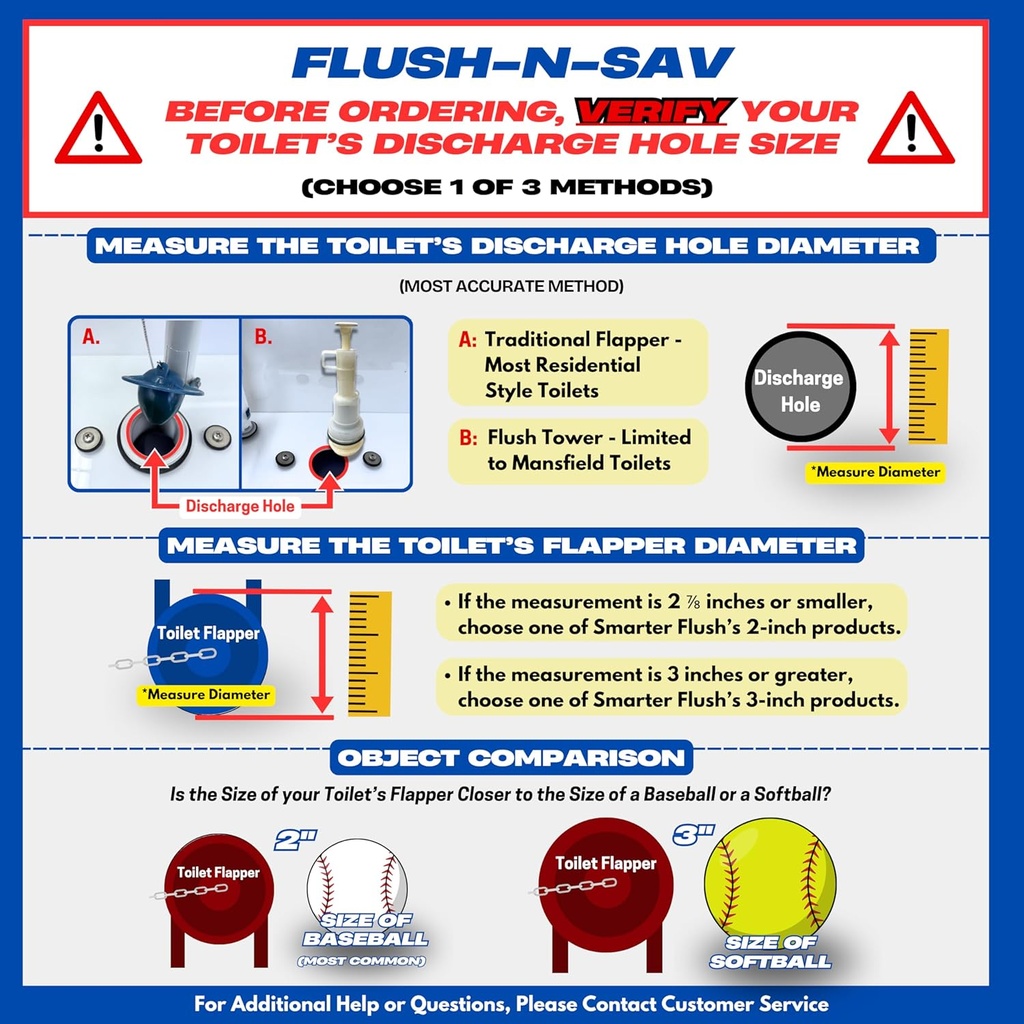 FLUSH-N-SAV

BEFORE ORDERING, VERIFY YOUR TOILET'S DISCHARGE HOLE SIZE

(CHOOSE 1 OF 3 METHODS)

MEASURE THE TOILET'S DISCHARGE HOLE DIAMETER

(MOST ACCURATE METHOD)

A.

B.

Discharge Hole

A: Traditional Flapper - Most Residential Style Toilets

B: Flush Tower - Limited to Mansfield Toilets

Discharge Hole

*Measure Diameter

MEASURE THE TOILET'S FLAPPER DIAMETER

Toilet Flapper

*Measure Diameter

• If the measurement is 2 ⅞ inches or smaller, choose one of Smarter Flush's 2-inch products.

• If the measurement is 3 inches or greater, choose one of Smarter Flush's 3-inch products.

OBJECT COMPARISON

Is the Size of your Toilet's Flapper Closer to the Size of a Baseball or a Softball?

Toilet Flapper

2"

SIZE OF BASEBALL (MOST COMMON)

Toilet Flapper

3"

SIZE OF SOFTBALL

For Additional Help or Questions, Please Contact Customer Service