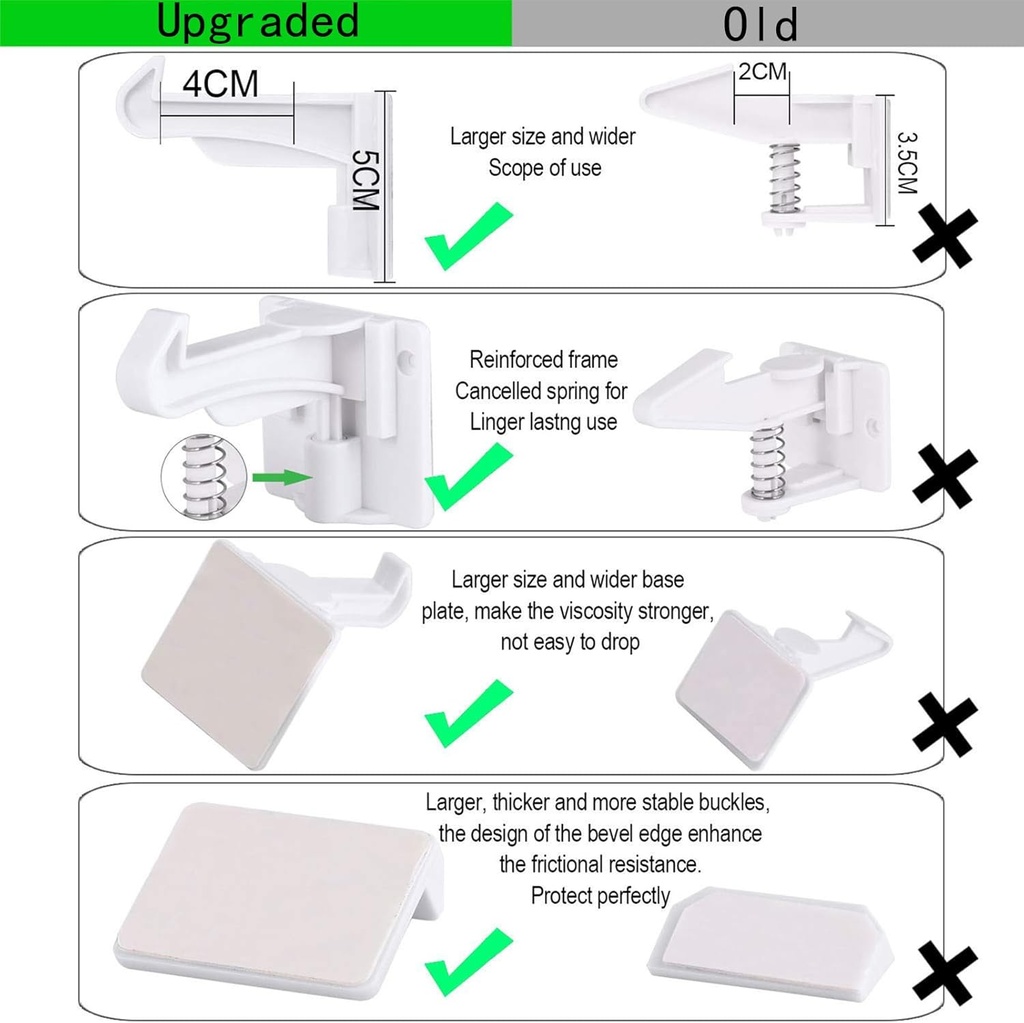 Upgraded

Old

4CM

5CM

Larger size and wider Scope of use

2CM

3.5CM

Reinforced frame Cancelled spring for Linger lastng use

Larger size and wider base plate, make the viscosity stronger, not easy to drop

Larger, thicker and more stable buckles, the design of the bevel edge enhance the frictional resistance. Protect perfectly