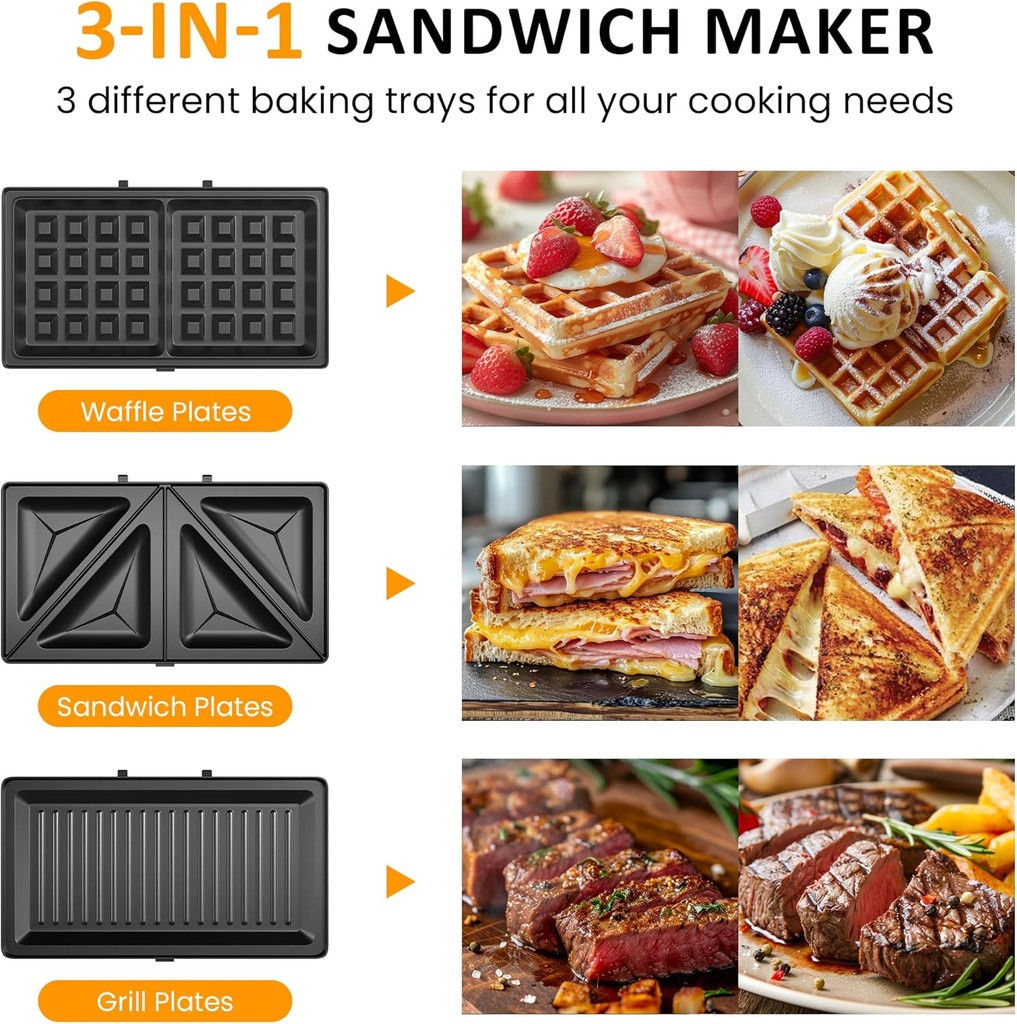 3-IN-1 SANDWICH MAKER

3 different baking trays for all your cooking needs

Waffle Plates

Sandwich Plates

Grill Plates