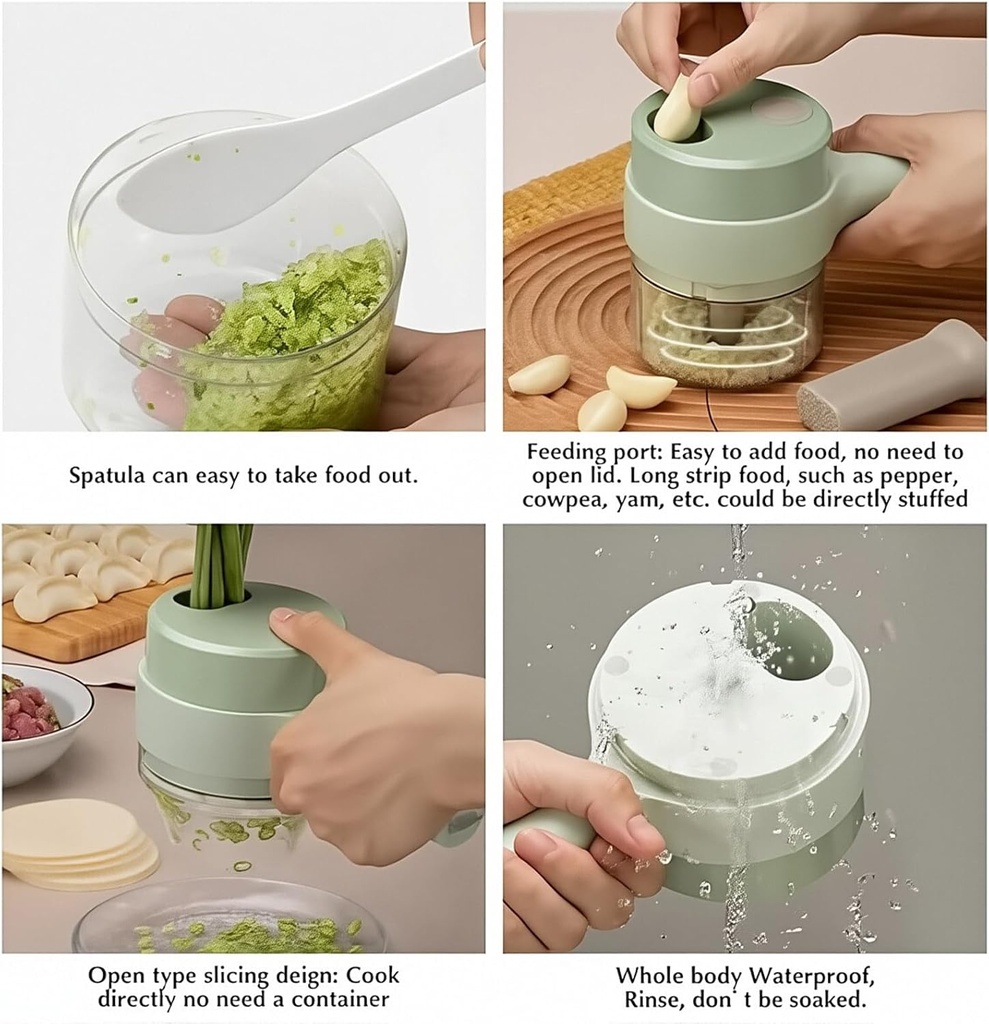 Spatula can easy to take food out.

Feeding port: Easy to add food, no need to open lid. Long strip food, such as pepper, cowpea, yam, etc. could be directly stuffed

Open type slicing deign: Cook directly no need a container

Whole body Waterproof, Rinse, don' t be soaked.