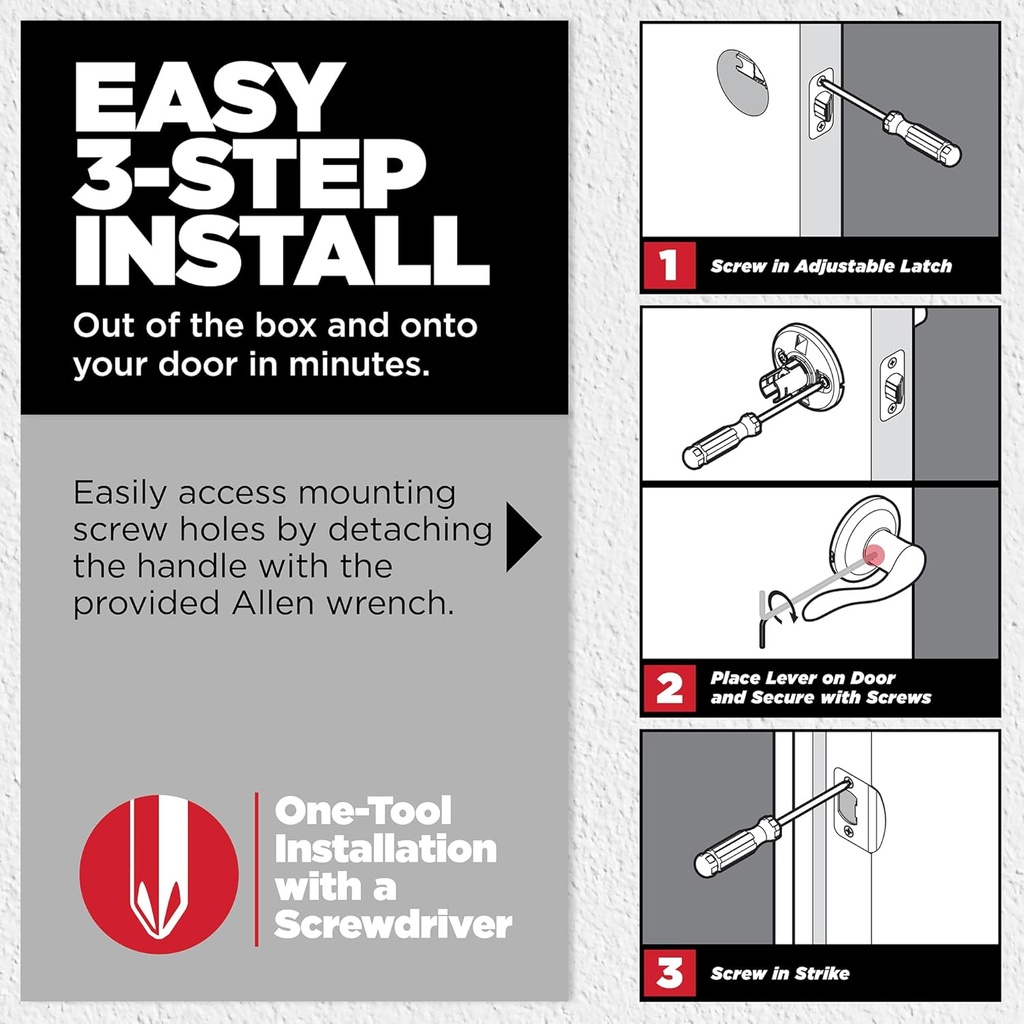 EASY 3-STEP INSTALL

Out of the box and onto your door in minutes.

Easily access mounting screw holes by detaching the handle with the provided Allen wrench.

One-Tool Installation with a Screwdriver

1 Screw in Adjustable Latch

2 Place Lever on Door and Secure with Screws

3 Screw in Strike