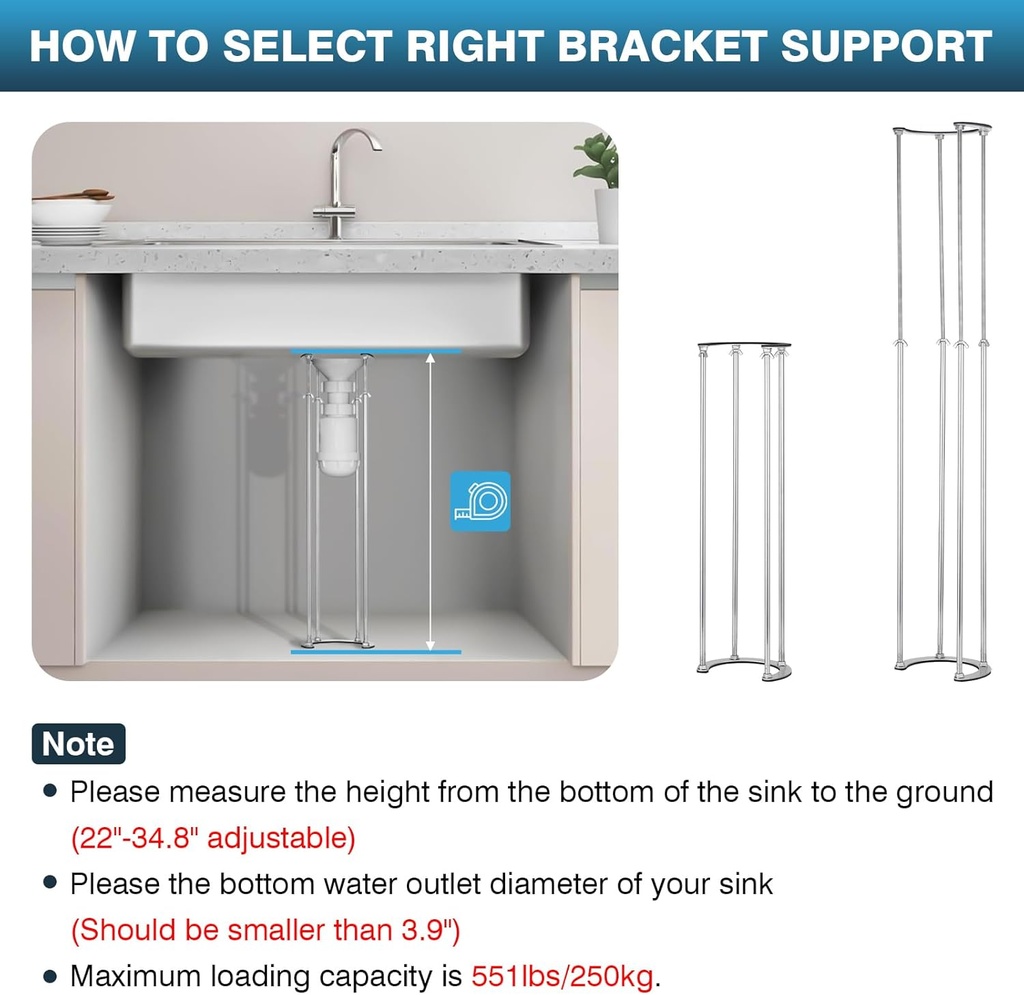 HOW TO SELECT RIGHT BRACKET SUPPORT

Note

• Please measure the height from the bottom of the sink to the ground (22"-34.8" adjustable)

• Please the bottom water outlet diameter of your sink (Should be smaller than 3.9")

• Maximum loading capacity is 551lbs/250kg.