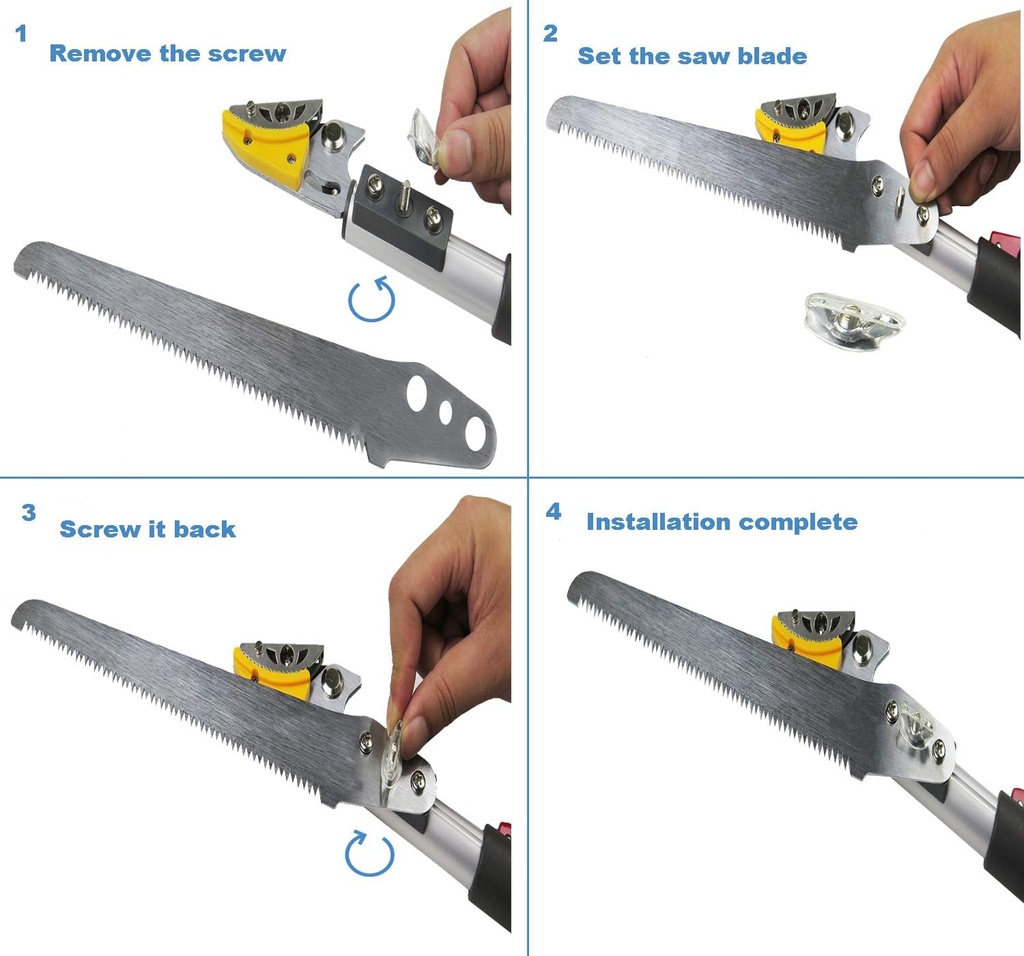 1
Remove the screw

2
Set the saw blade

3
Screw it back

4
Installation complete