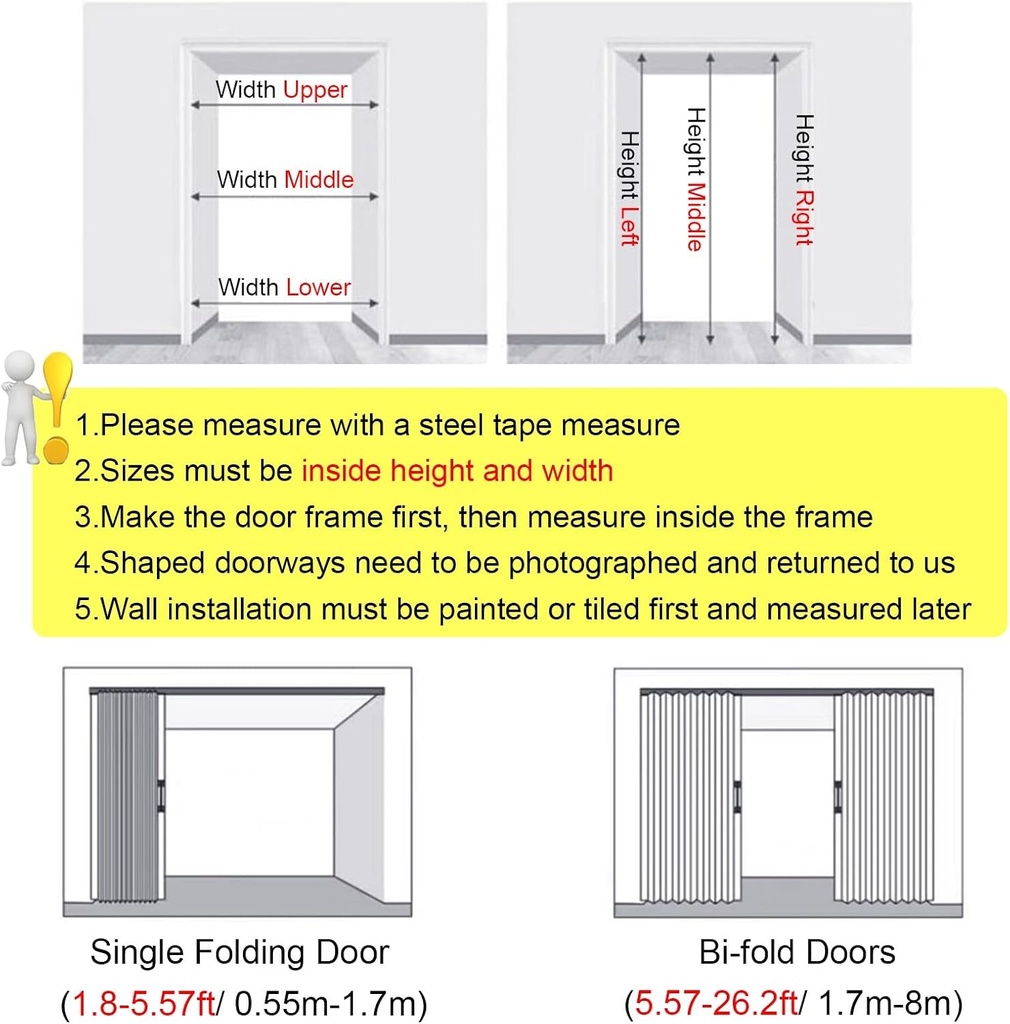 Width Upper

Width Middle

Width Lower

Height Left

Height Middle

Height Right

1.Please measure with a steel tape measure
2.Sizes must be inside height and width
3.Make the door frame first, then measure inside the frame
4.Shaped doorways need to be photographed and returned to us
5.Wall installation must be painted or tiled first and measured later

Single Folding Door
(1.8-5.57ft/ 0.55m-1.7m)

Bi-fold Doors
(5.57-26.2ft/ 1.7m-8m)