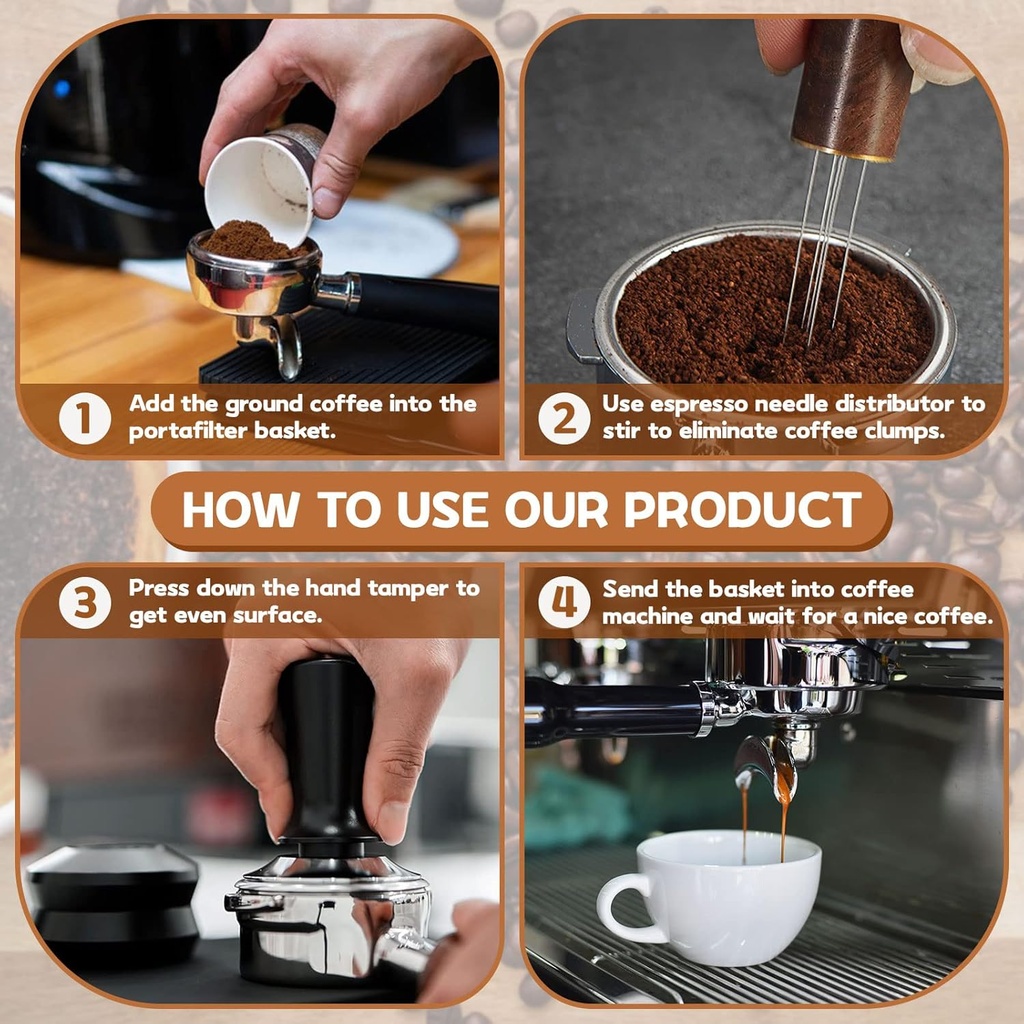 1 Add the ground coffee into the portafilter basket.

2 Use espresso needle distributor to stir to eliminate coffee clumps.

HOW TO USE OUR PRODUCT

3 Press down the hand tamper to get even surface.

4 Send the basket into coffee machine and wait for a nice coffee.