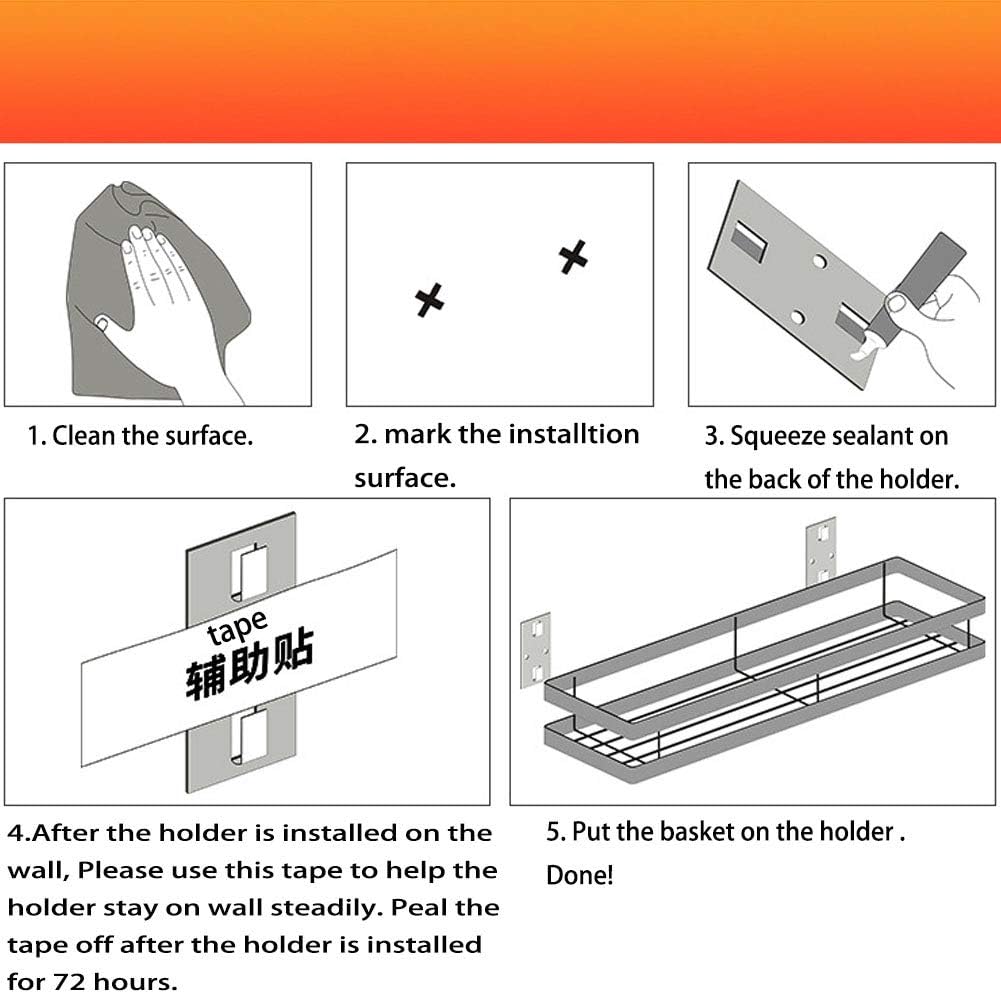 1. Clean the surface.

2. mark the installtion surface.

3. Squeeze sealant on the back of the holder.

tape
辅助贴

4.After the holder is installed on the wall, Please use this tape to help the holder stay on wall steadily. Peal the tape off after the holder is installed for 72 hours.

5. Put the basket on the holder . Done!