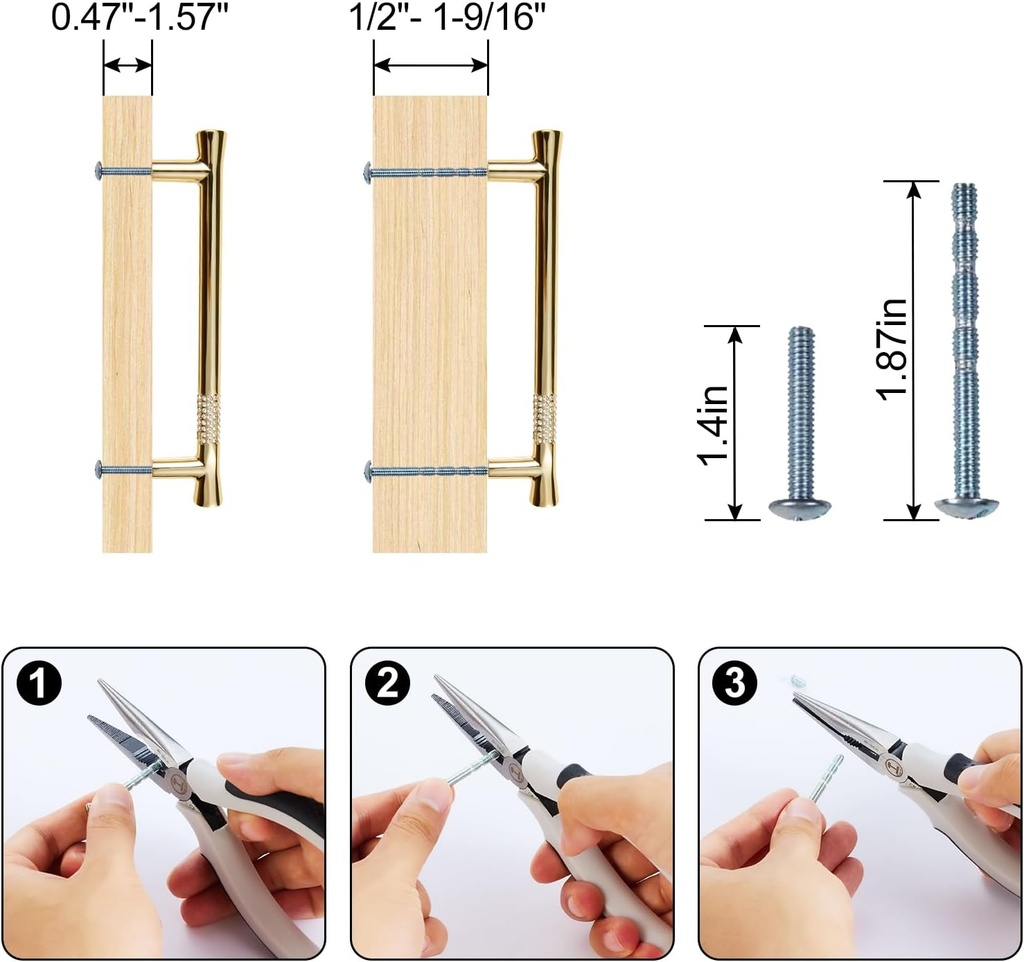 0.47"-1.57"

1/2"- 1-9/16"

1.4in

1.87in

1

2

3