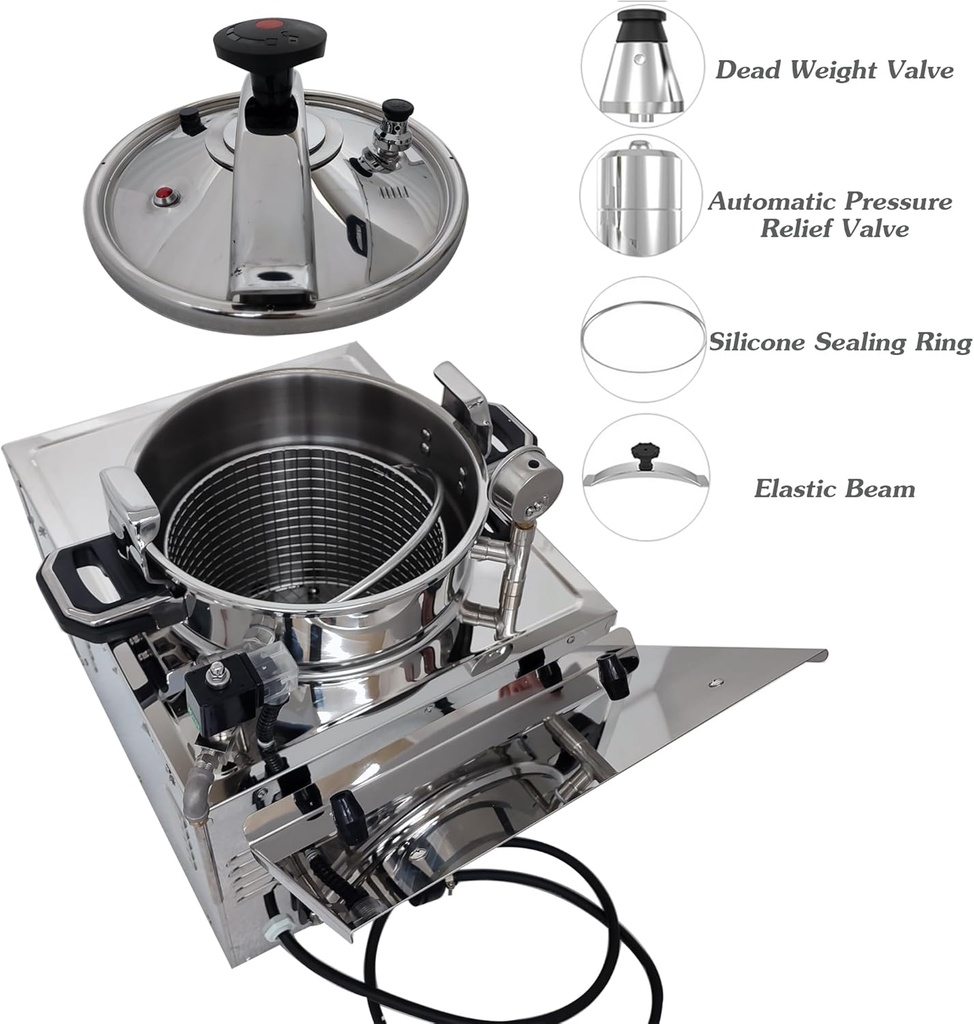 Dead Weight Valve

Automatic Pressure Relief Valve

Silicone Sealing Ring

Elastic Beam