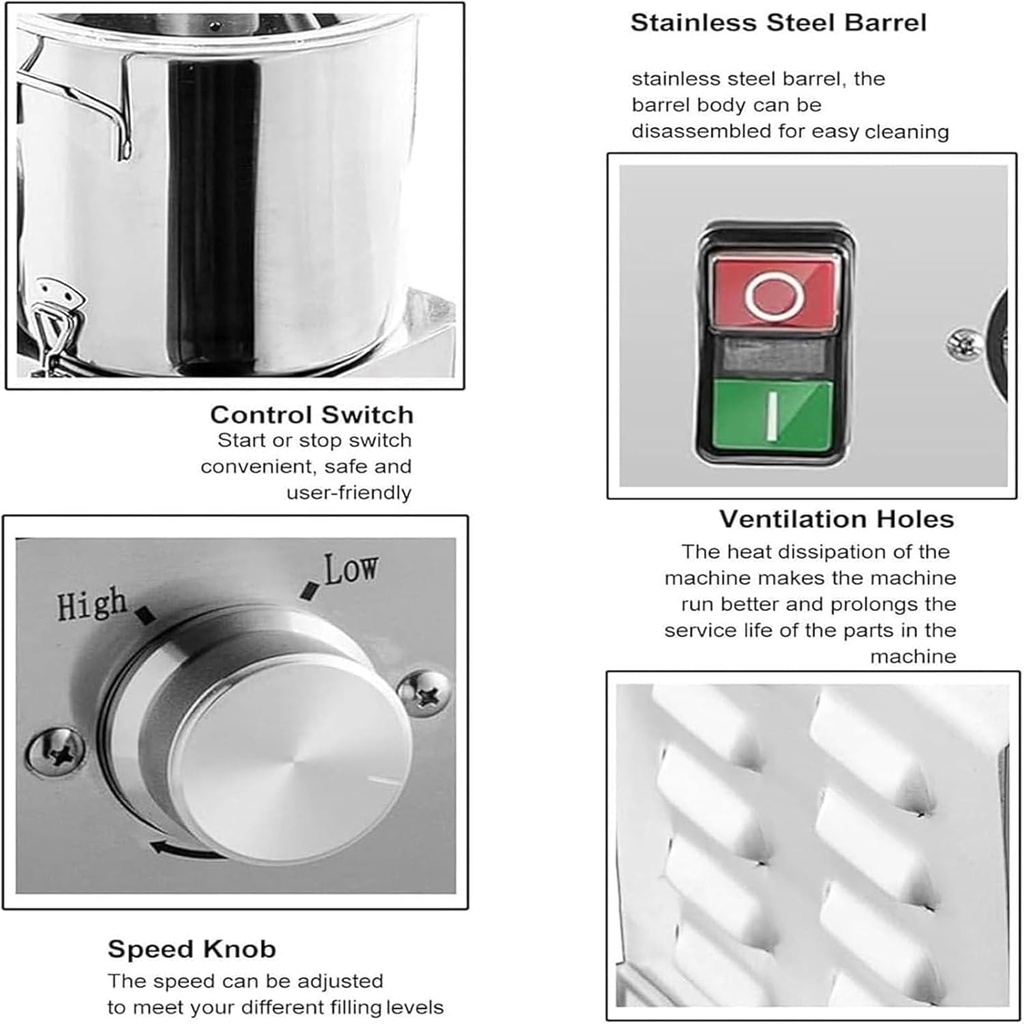 Stainless Steel Barrel

stainless steel barrel, the barrel body can be disassembled for easy cleaning

O

I

Control Switch

Start or stop switch convenient, safe and user-friendly

Ventilation Holes

The heat dissipation of the machine makes the machine run better and prolongs the service life of the parts in the machine

High

Low

Speed Knob

The speed can be adjusted to meet your different filling levels