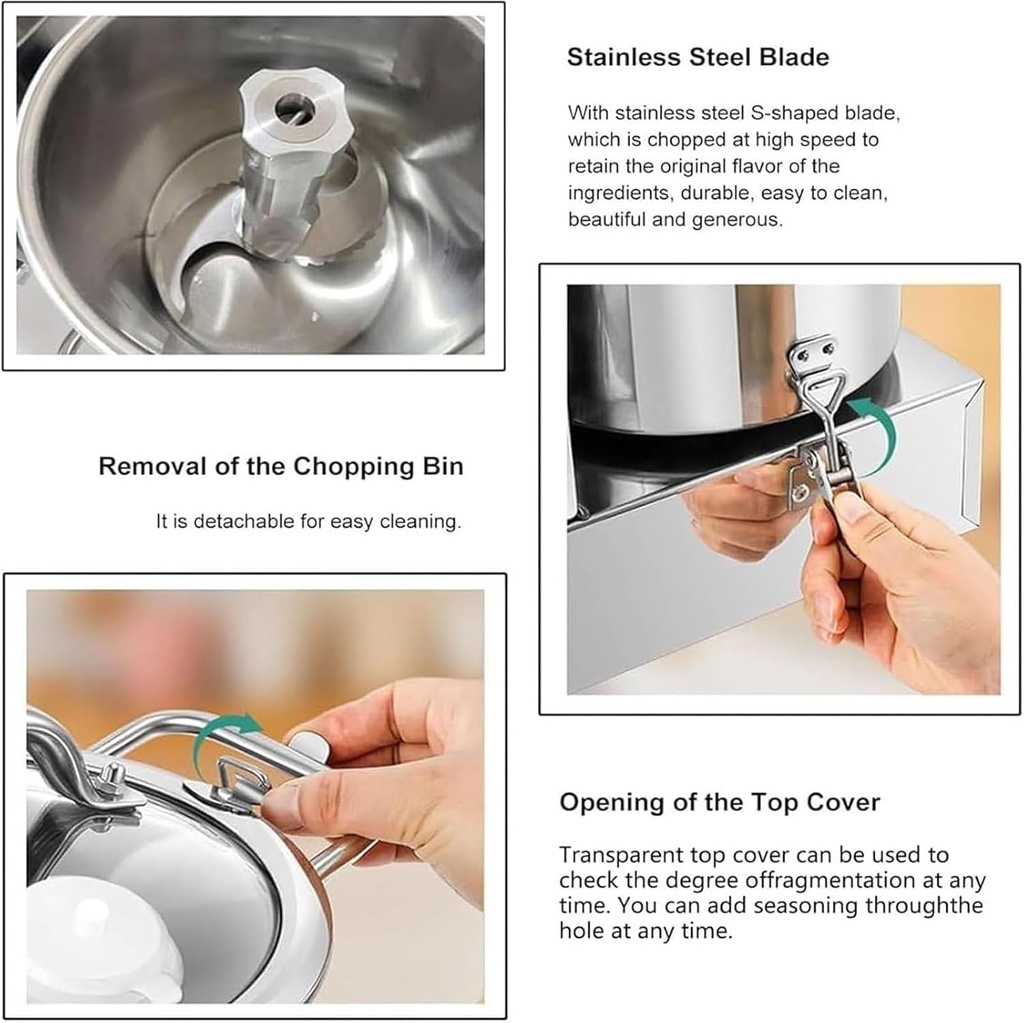 Stainless Steel Blade

With stainless steel S-shaped blade, which is chopped at high speed to retain the original flavor of the ingredients, durable, easy to clean, beautiful and generous.

Removal of the Chopping Bin

It is detachable for easy cleaning.

Opening of the Top Cover

Transparent top cover can be used to check the degree offragmentation at any time. You can add seasoning throughthe hole at any time.