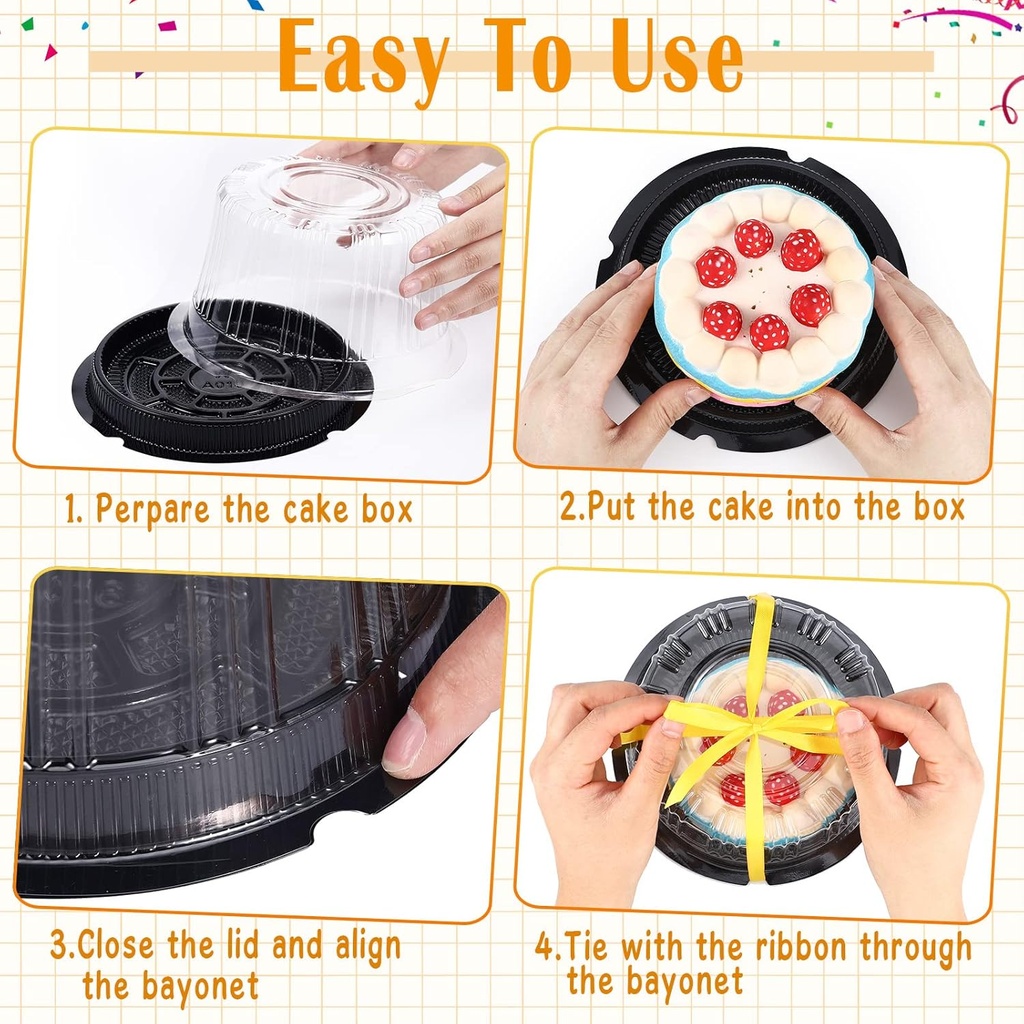 Easy To Use

1. Perpare the cake box

2.Put the cake into the box

3.Close the lid and align the bayonet

4.Tie with the ribbon through the bayonet