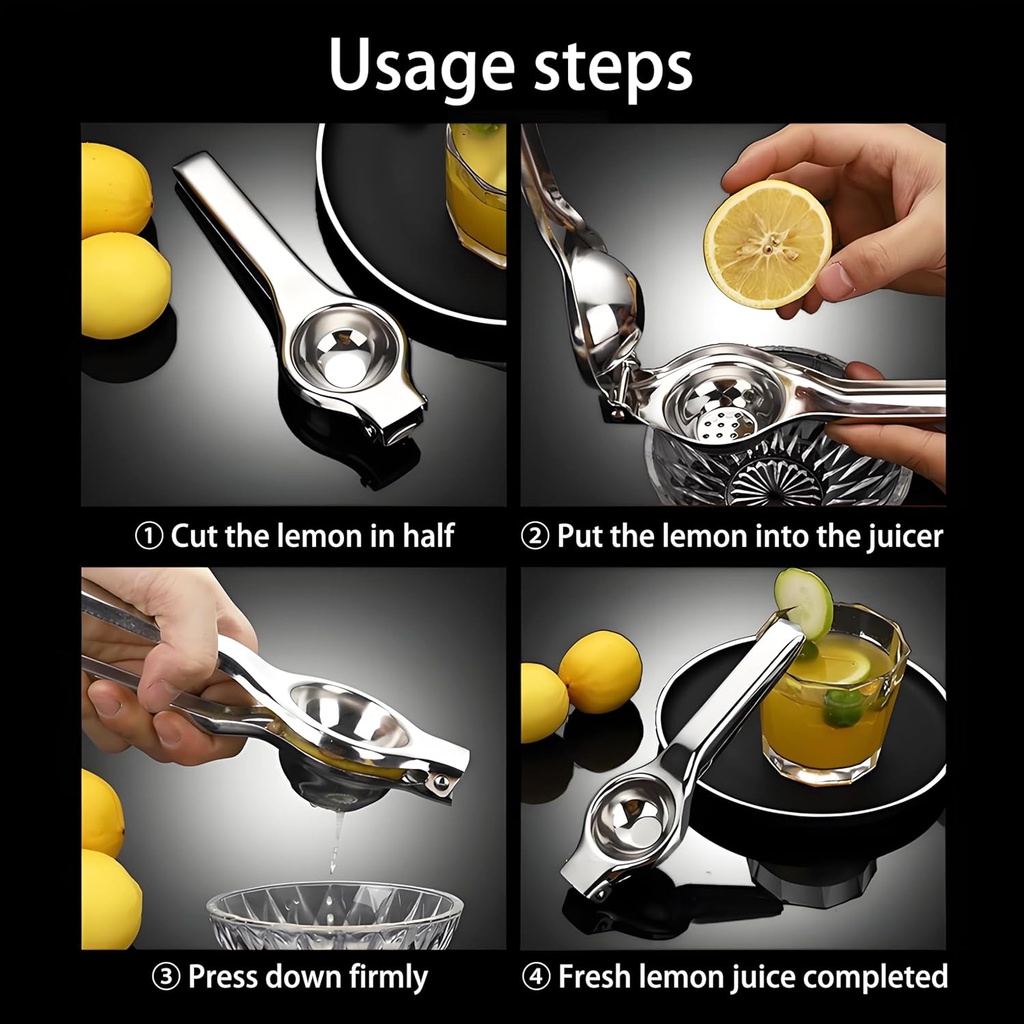 Usage steps

① Cut the lemon in half

② Put the lemon into the juicer

③ Press down firmly

④ Fresh lemon juice completed