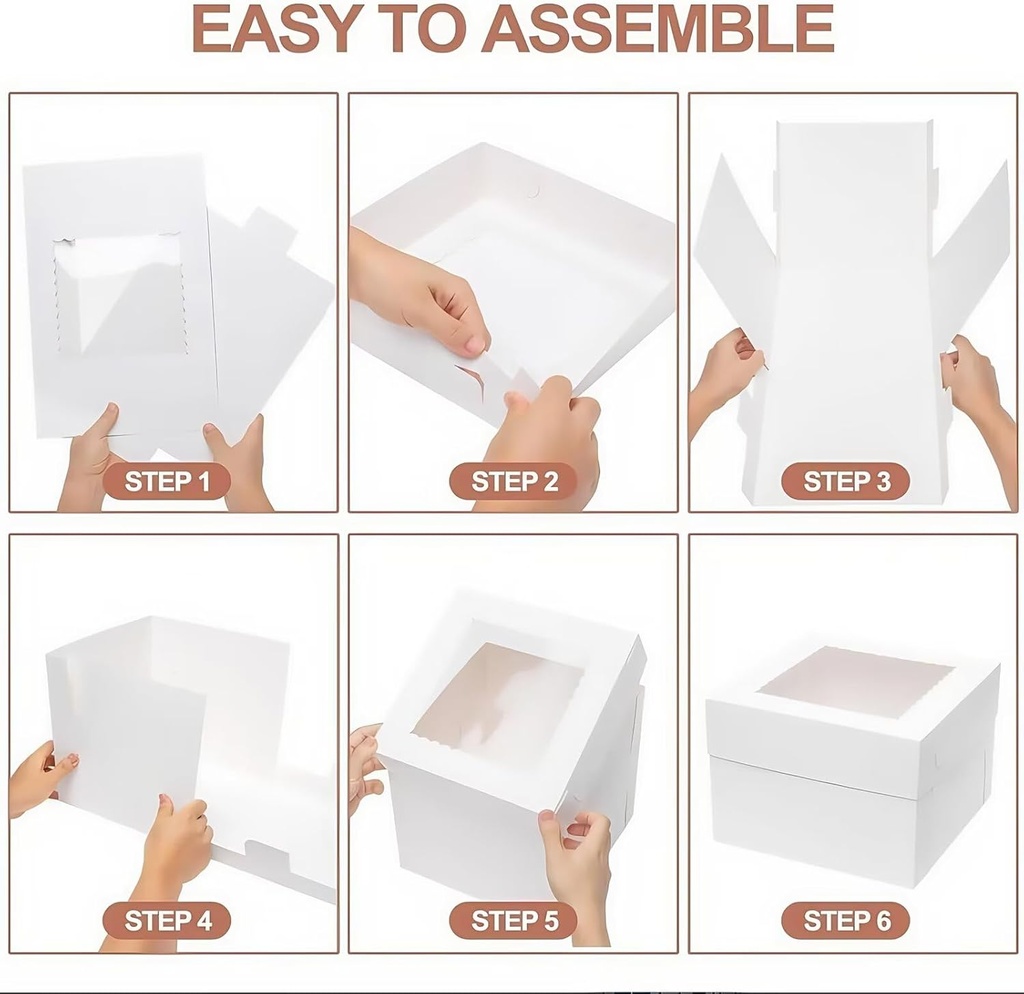 EASY TO ASSEMBLE

STEP 1

STEP 2

STEP 3

STEP 4

STEP 5

STEP 6