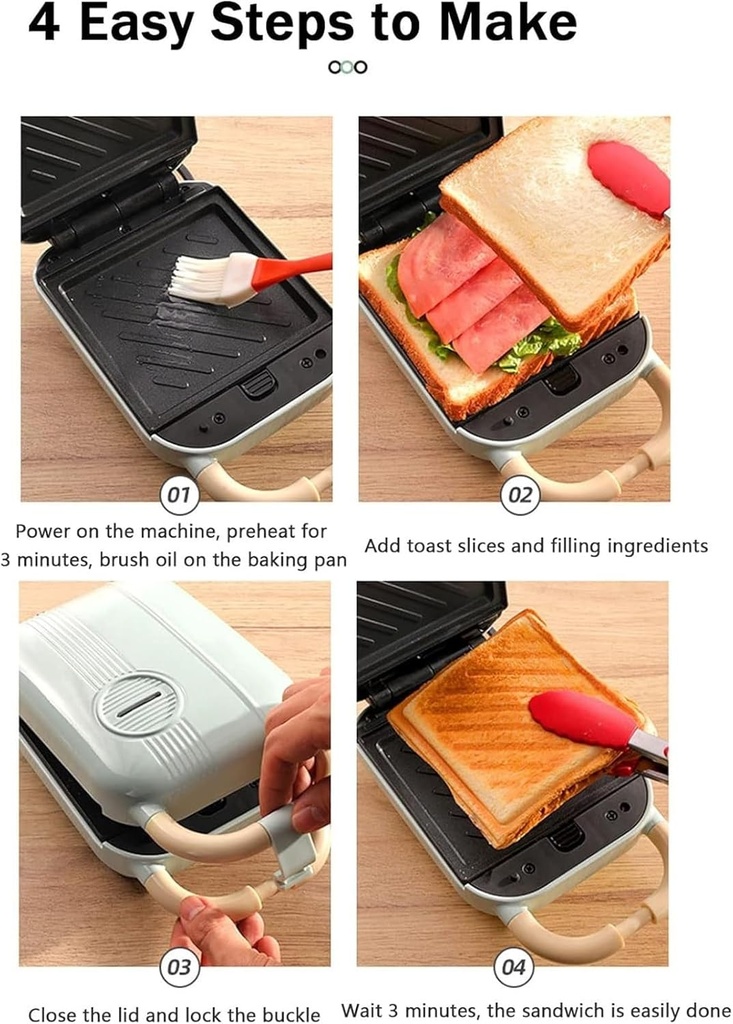 4 Easy Steps to Make

01

Power on the machine, preheat for 3 minutes, brush oil on the baking pan

02

Add toast slices and filling ingredients

03

Close the lid and lock the buckle

04

Wait 3 minutes, the sandwich is easily done