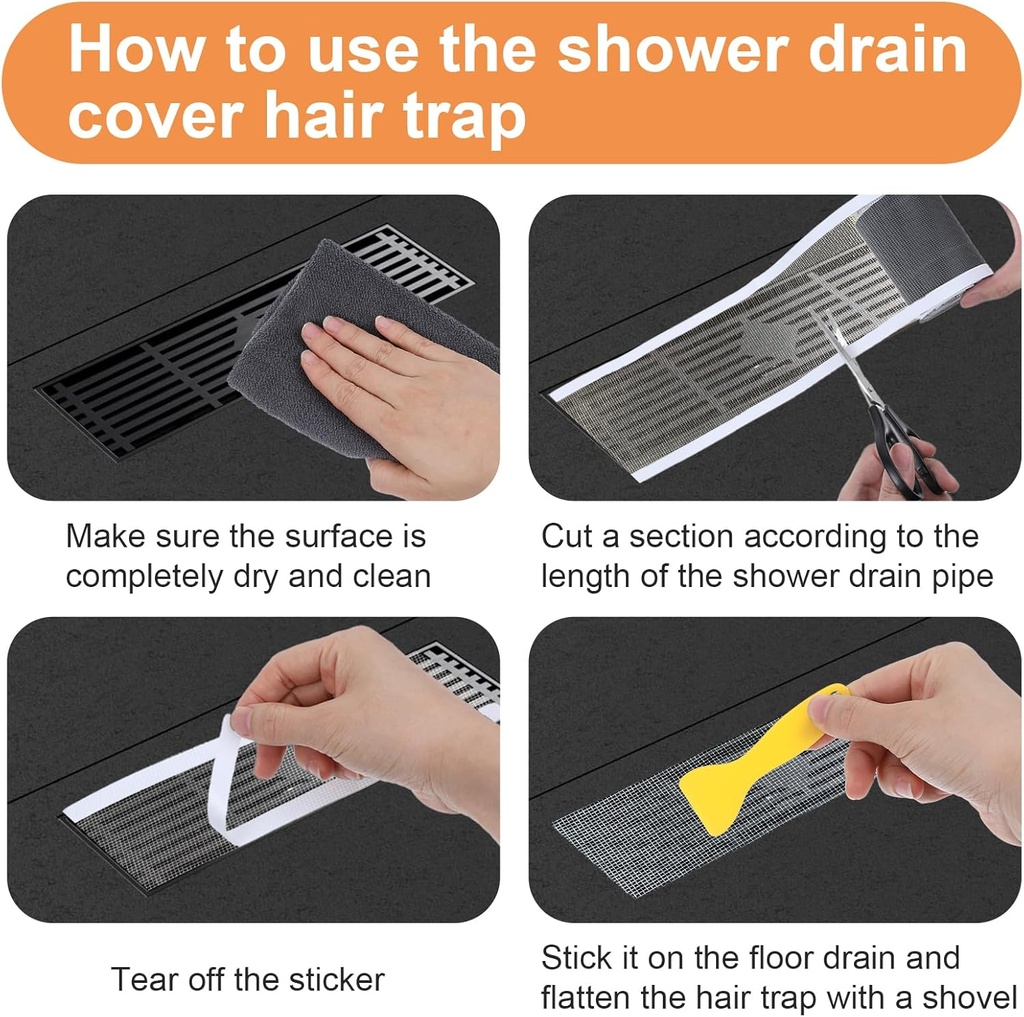 How to use the shower drain cover hair trap

Make sure the surface is completely dry and clean

Cut a section according to the length of the shower drain pipe

Tear off the sticker

Stick it on the floor drain and flatten the hair trap with a shovel