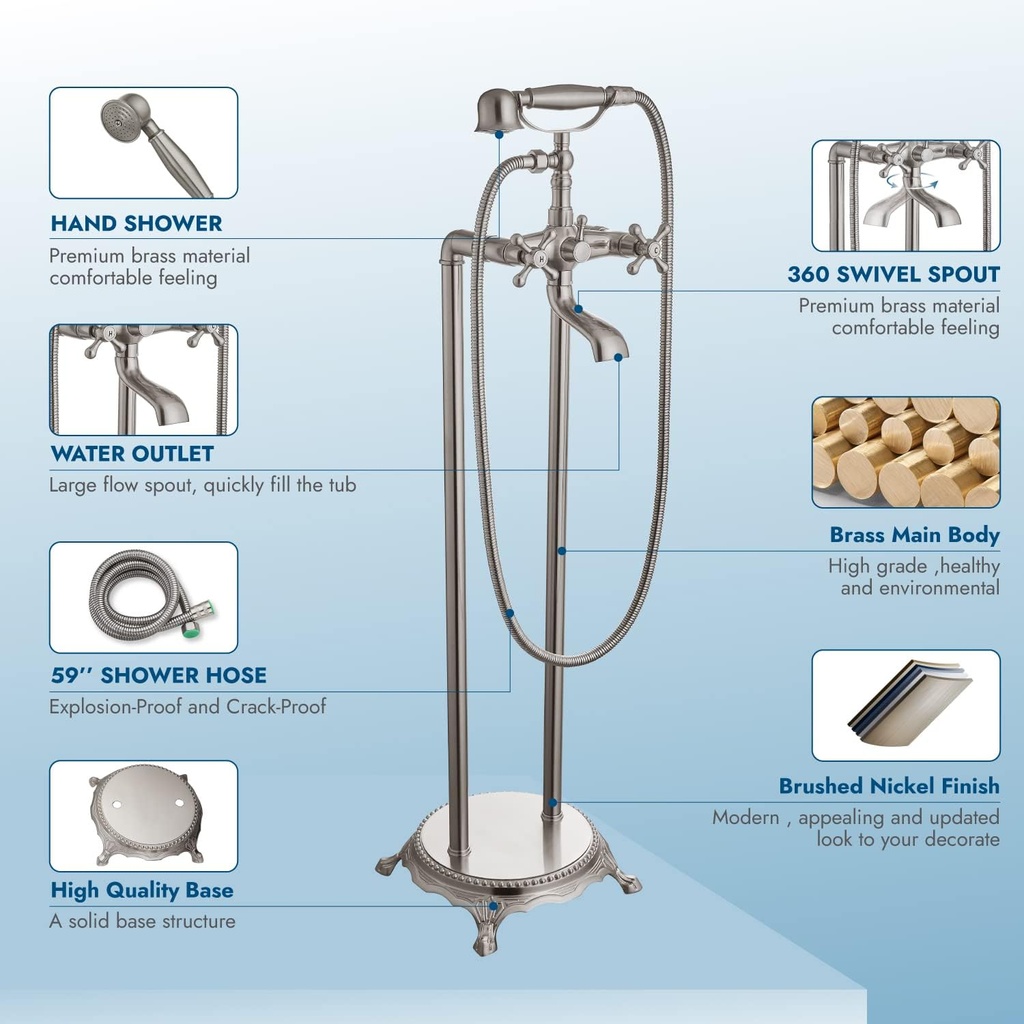 HAND SHOWER
Premium brass material comfortable feeling

WATER OUTLET
Large flow spout, quickly fill the tub

59'' SHOWER HOSE
Explosion-Proof and Crack-Proof

High Quality Base
A solid base structure

360 SWIVEL SPOUT
Premium brass material comfortable feeling

Brass Main Body
High grade ,healthy and environmental

Brushed Nickel Finish
Modern , appealing and updated look to your decorate