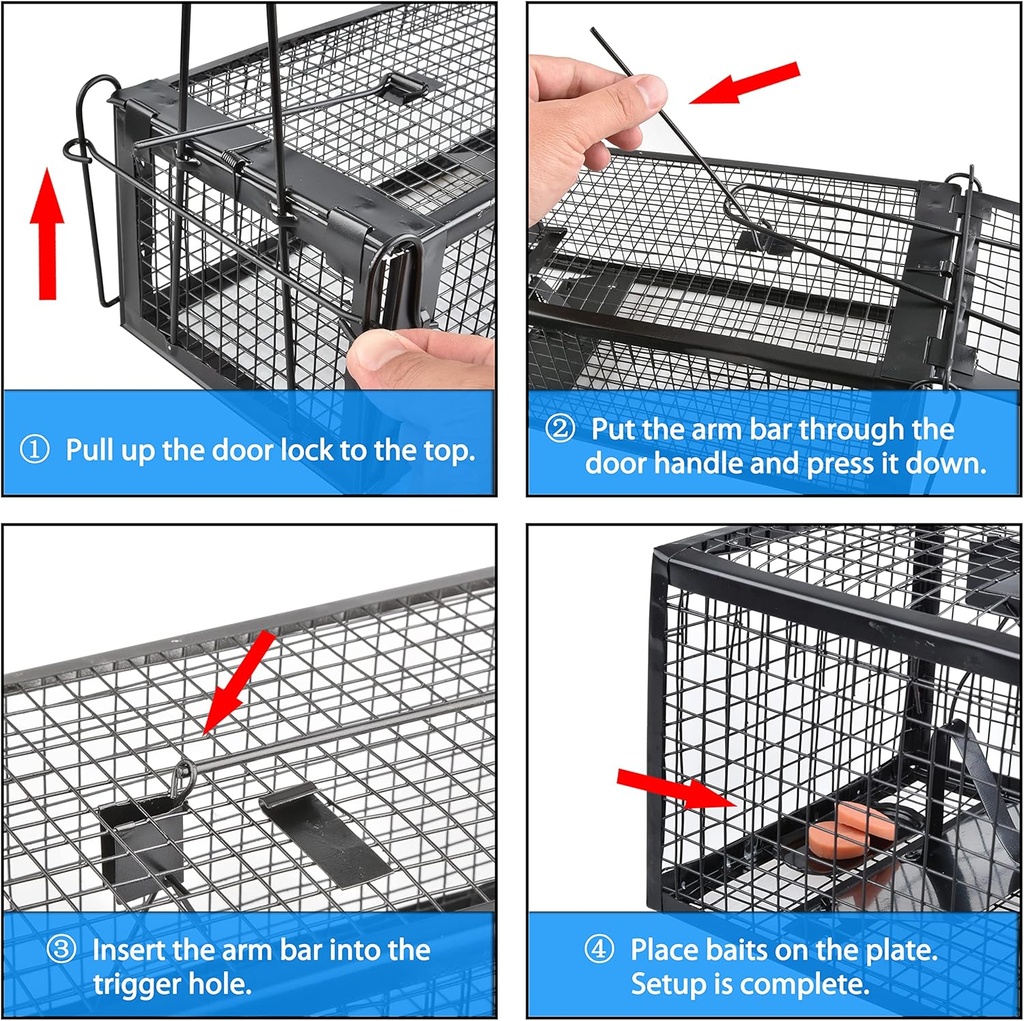 ① Pull up the door lock to the top.

② Put the arm bar through the door handle and press it down.

③ Insert the arm bar into the trigger hole.

④ Place baits on the plate. Setup is complete.