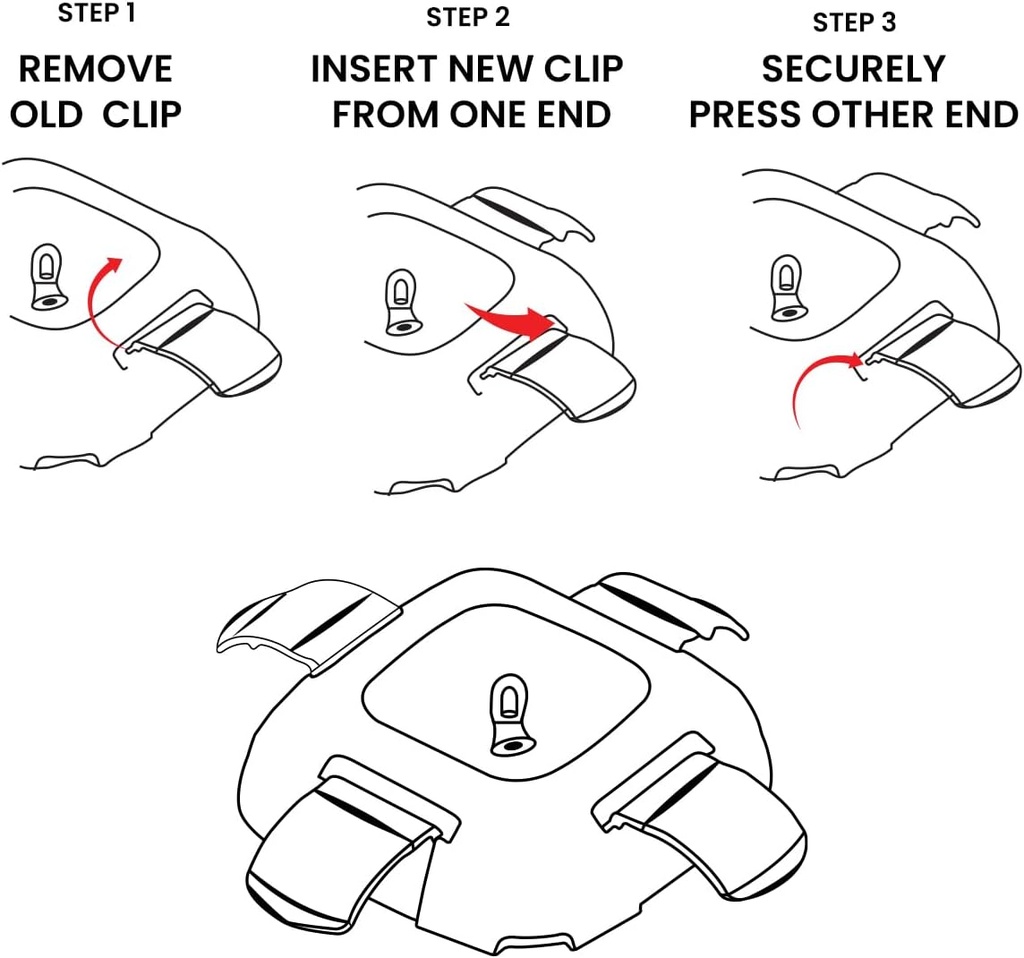 STEP 1
REMOVE OLD CLIP

STEP 2
INSERT NEW CLIP FROM ONE END

STEP 3
SECURELY PRESS OTHER END