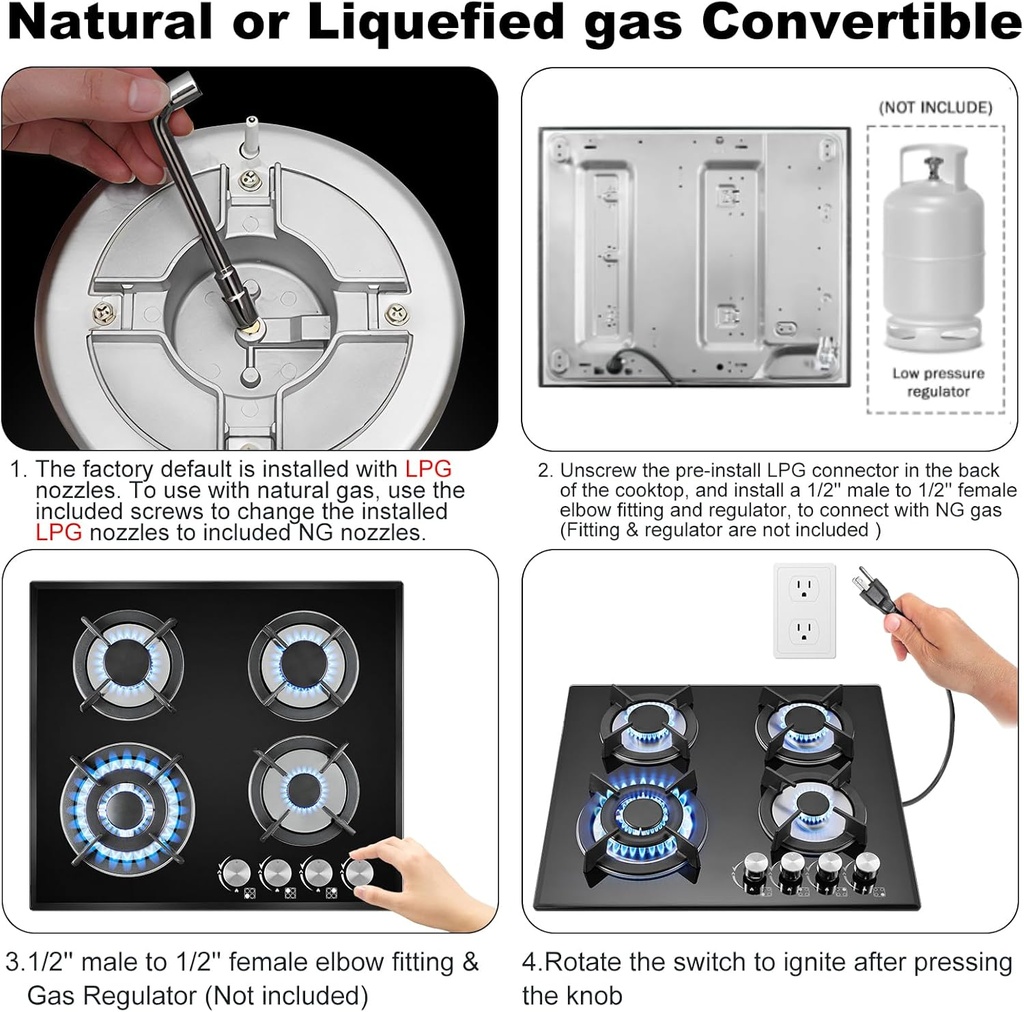 Natural or Liquefied gas Convertible

(NOT INCLUDE)

Low pressure regulator

1. The factory default is installed with LPG nozzles. To use with natural gas, use the included screws to change the installed LPG nozzles to included NG nozzles.

2. Unscrew the pre-install LPG connector in the back of the cooktop, and install a 1/2'' male to 1/2'' female elbow fitting and regulator, to connect with NG gas (Fitting & regulator are not included )

3.1/2'' male to 1/2'' female elbow fitting & Gas Regulator (Not included)

4.Rotate the switch to ignite after pressing the knob