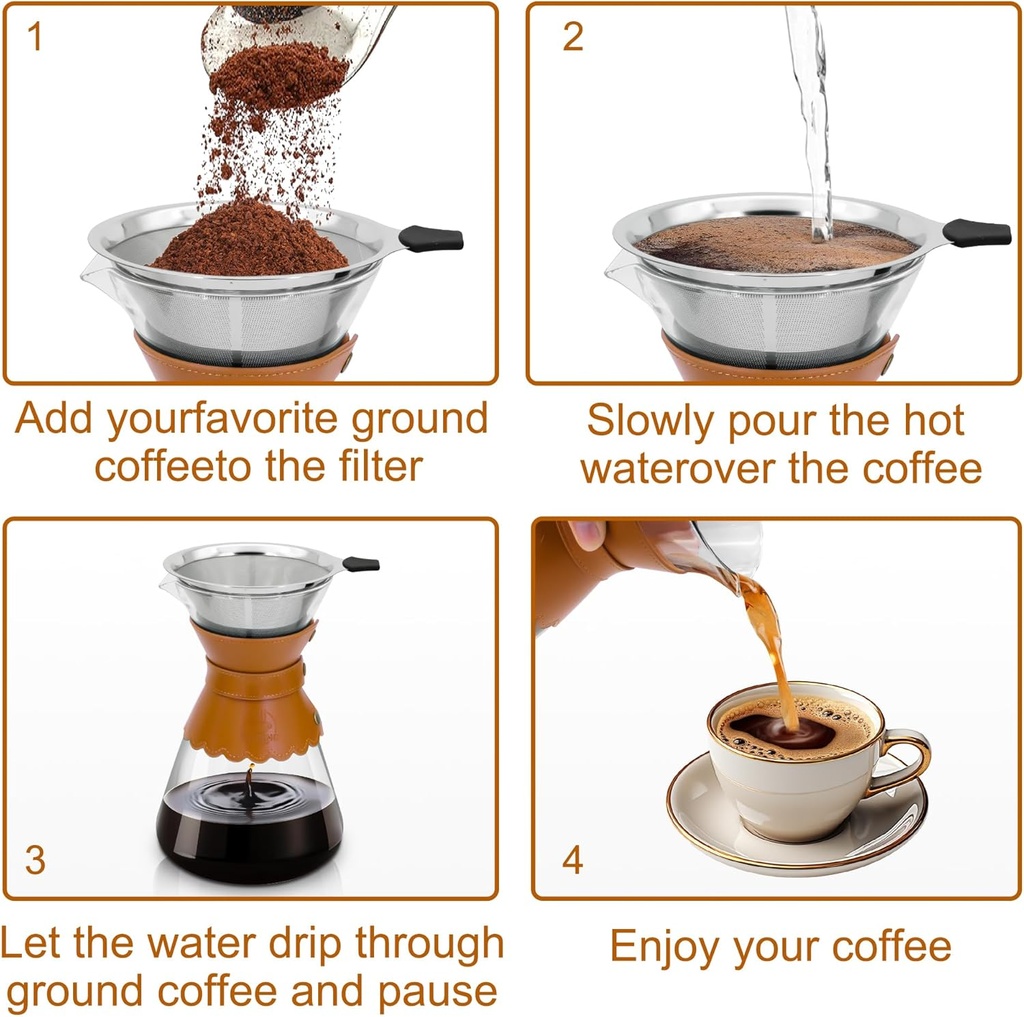 1

Add yourfavorite ground coffeeto the filter

2

Slowly pour the hot waterover the coffee

3

Let the water drip through ground coffee and pause

4

Enjoy your coffee