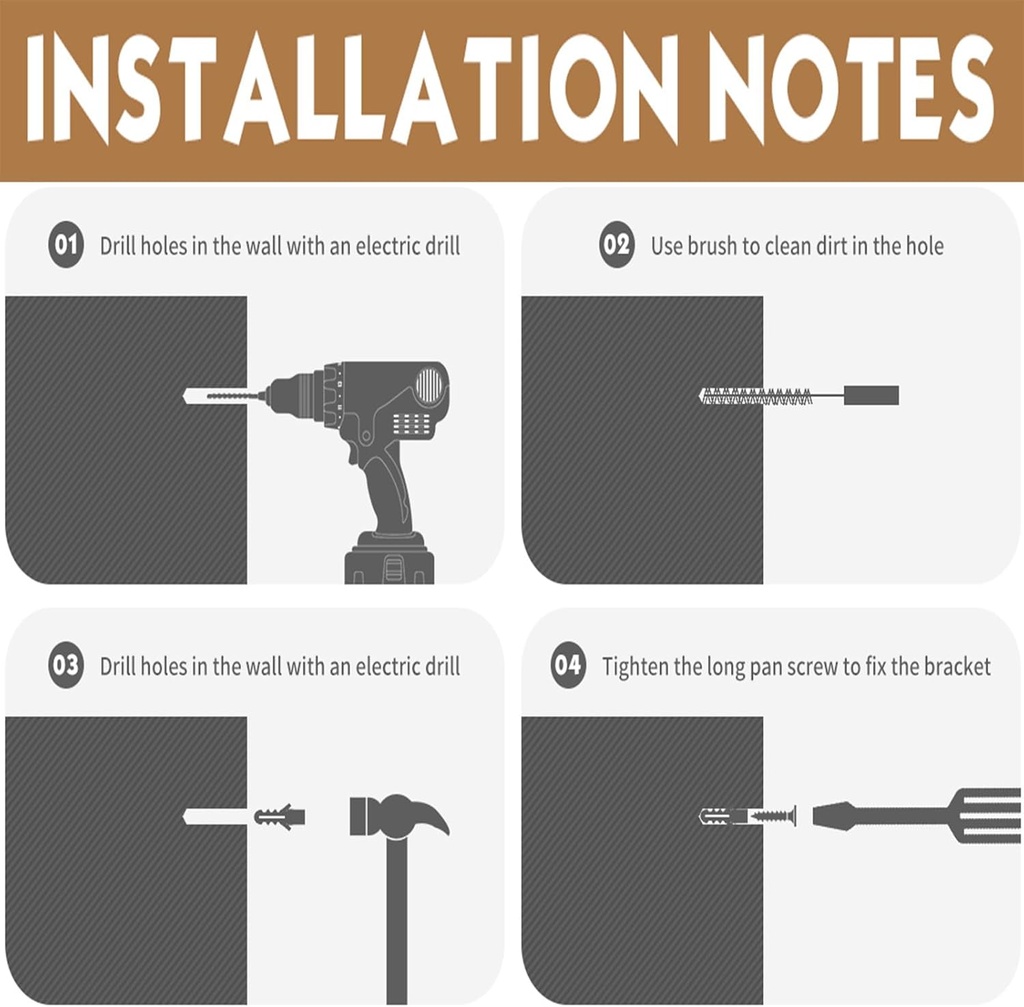 INSTALLATION NOTES

01 Drill holes in the wall with an electric drill

02 Use brush to clean dirt in the hole

03 Drill holes in the wall with an electric drill

04 Tighten the long pan screw to fix the bracket