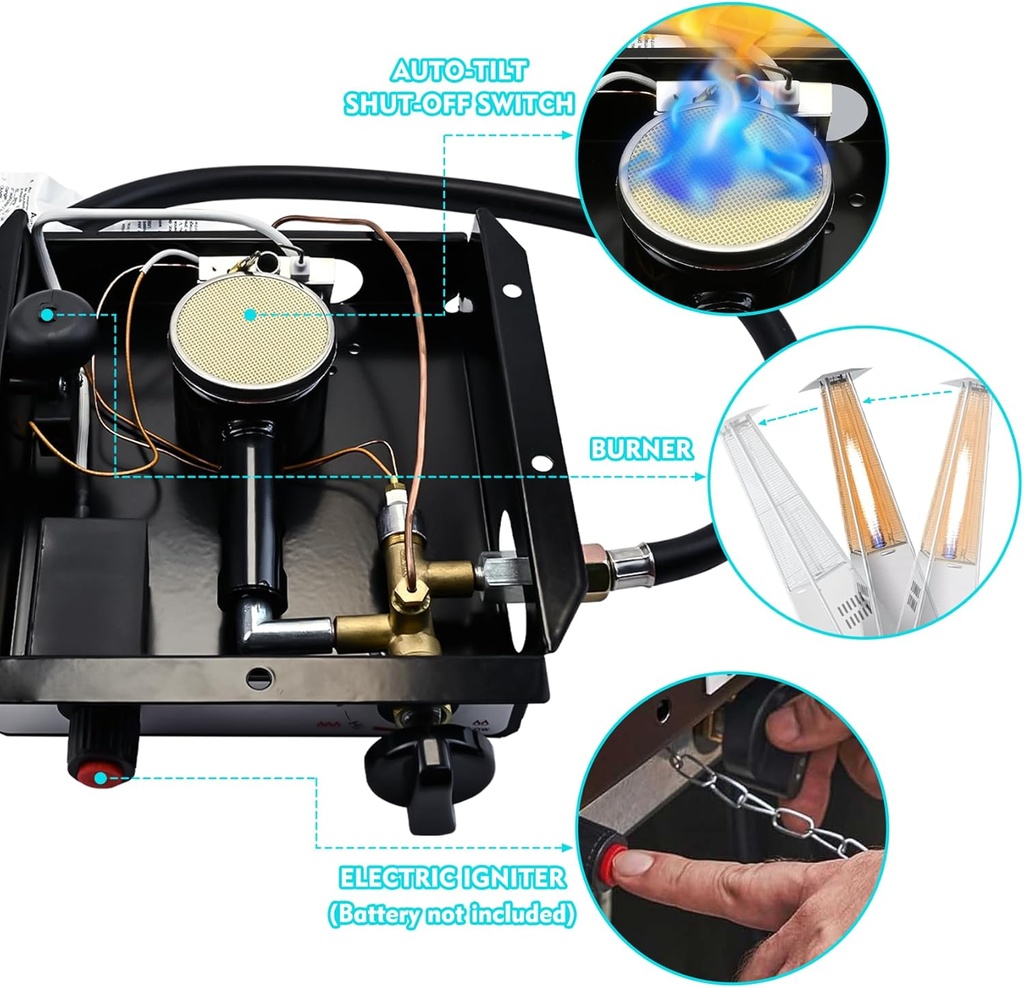 AUTO-TILT
SHUT-OFF SWITCH

BURNER

ELECTRIC IGNITER
(Battery not included)