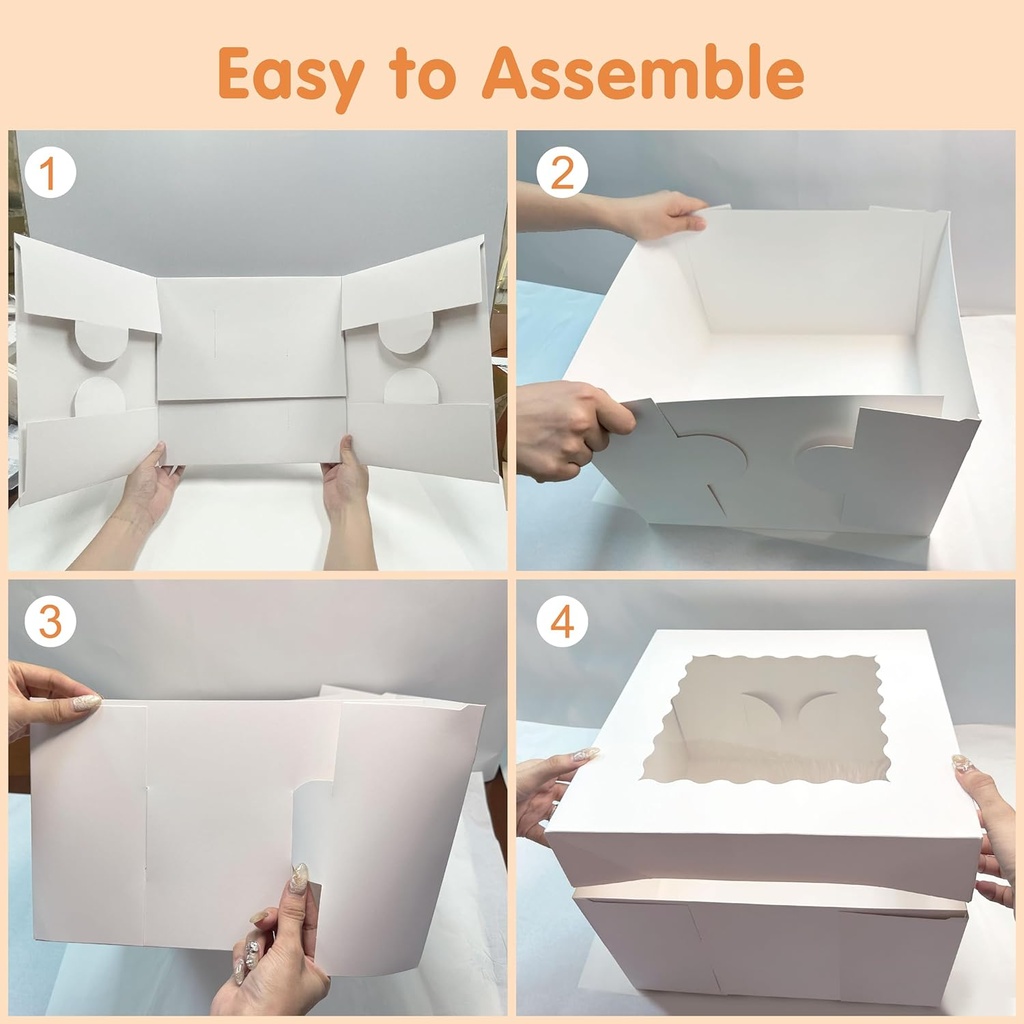 Easy to Assemble

1

2

3

4