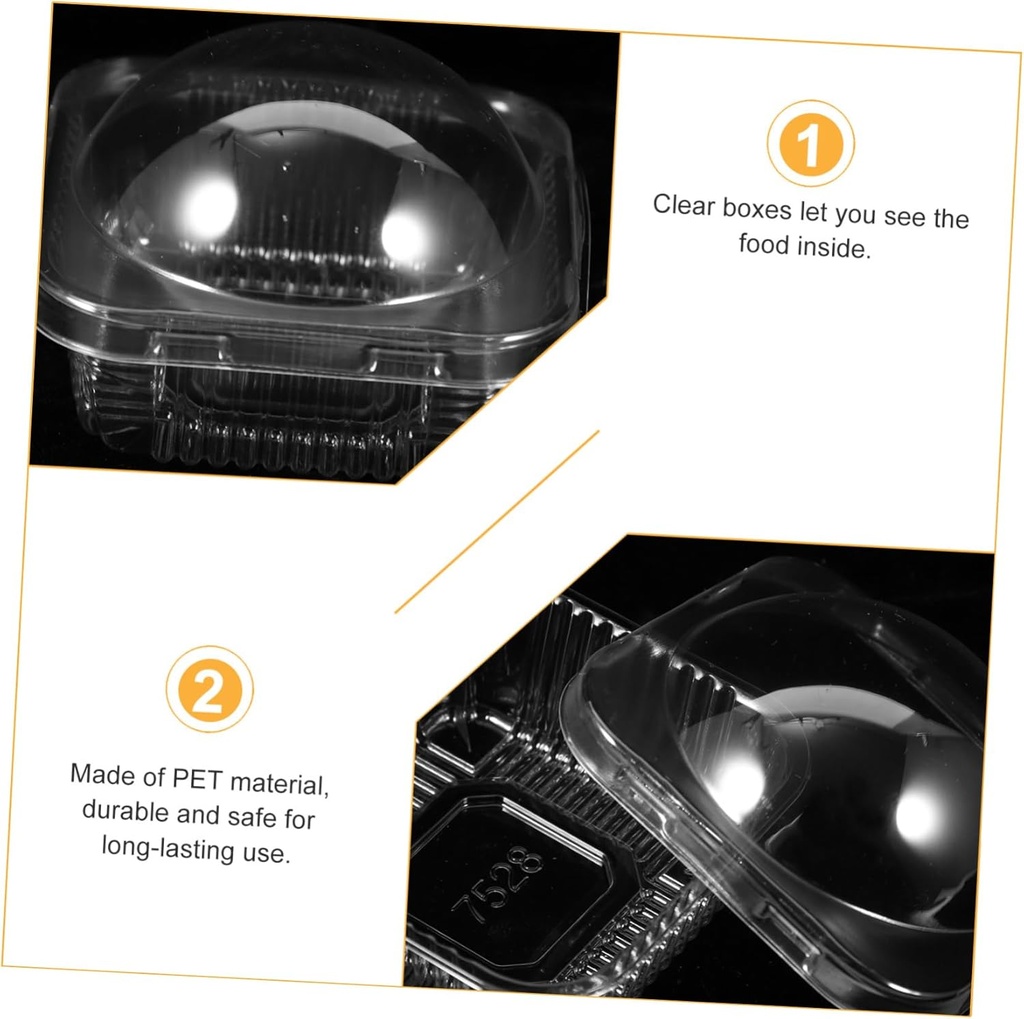 1

Clear boxes let you see the food inside.

2

Made of PET material, durable and safe for long-lasting use.

7528