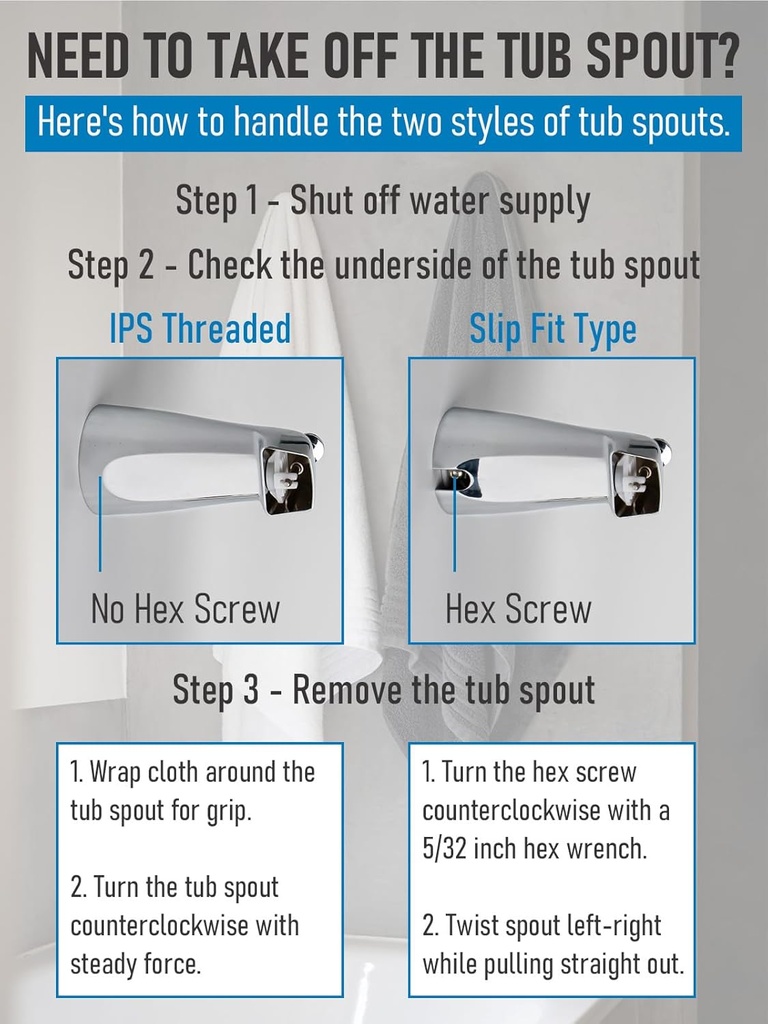 NEED TO TAKE OFF THE TUB SPOUT?

Here's how to handle the two styles of tub spouts.

Step 1 - Shut off water supply

Step 2 - Check the underside of the tub spout

IPS Threaded

No Hex Screw

Slip Fit Type

Hex Screw

Step 3 - Remove the tub spout

1. Wrap cloth around the tub spout for grip.

2. Turn the tub spout counterclockwise with steady force.

1. Turn the hex screw counterclockwise with a 5/32 inch hex wrench.

2. Twist spout left-right while pulling straight out.