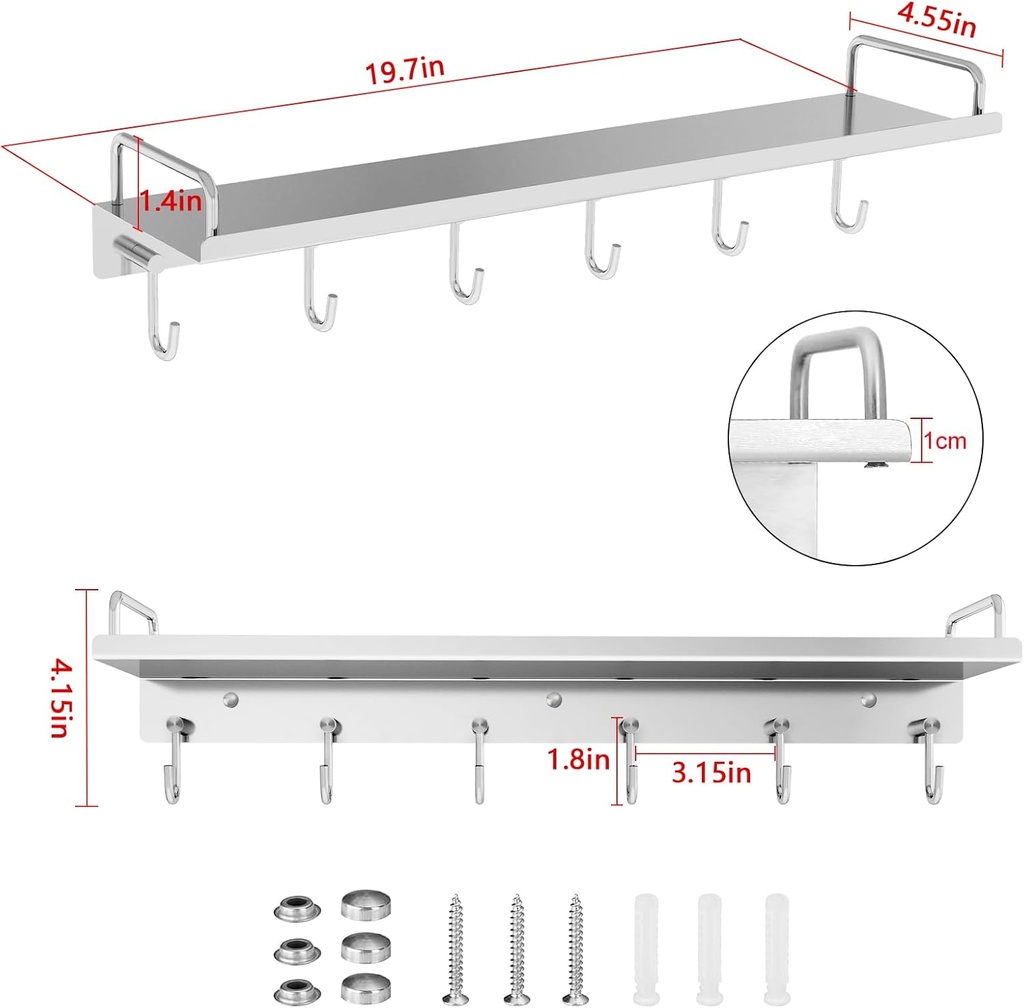 19.7in

4.55in

1.4in

1cm

4.15in

1.8in

3.15in