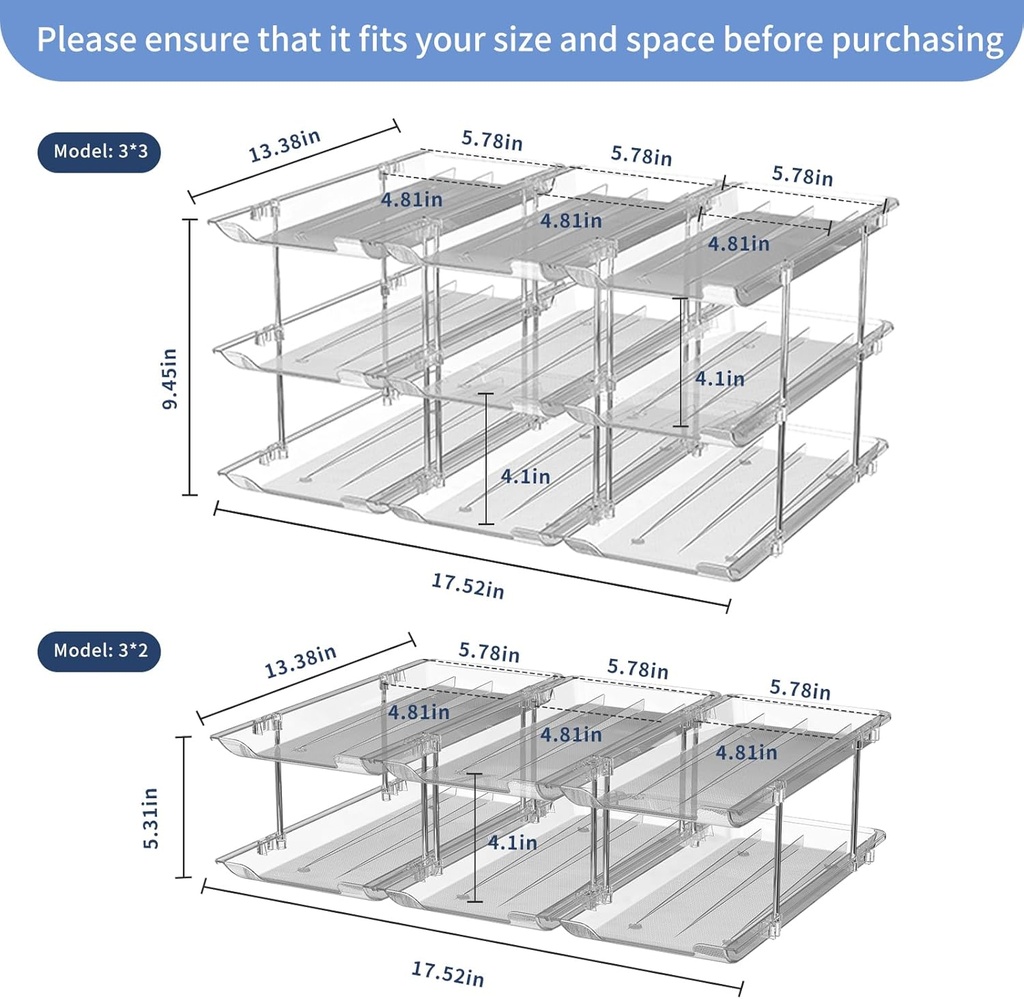 Please ensure that it fits your size and space before purchasing

Model: 3*3

13.38in

5.78in

5.78in

5.78in

4.81in

4.81in

4.81in

9.45in

4.1in

4.1in

17.52in

Model: 3*2

13.38in

5.78in

5.78in

5.78in

4.81in

4.81in

4.81in

5.31in

4.1in

17.52in