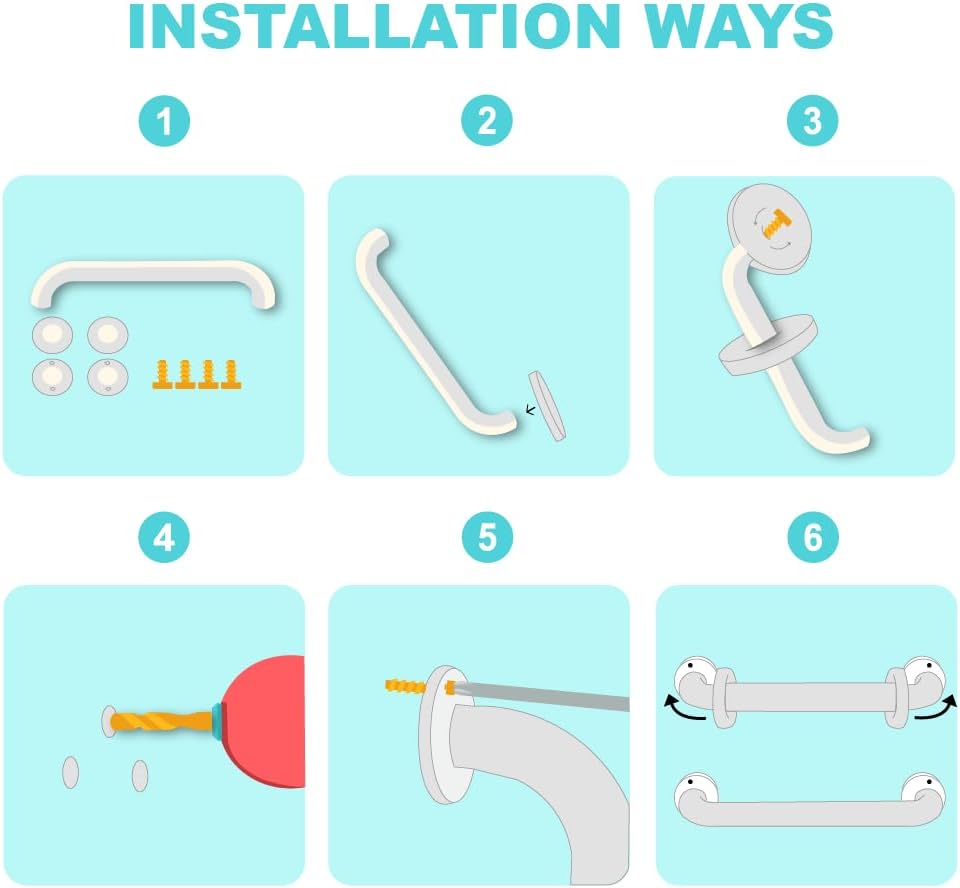 INSTALLATION WAYS

1

2

3

4

5

6