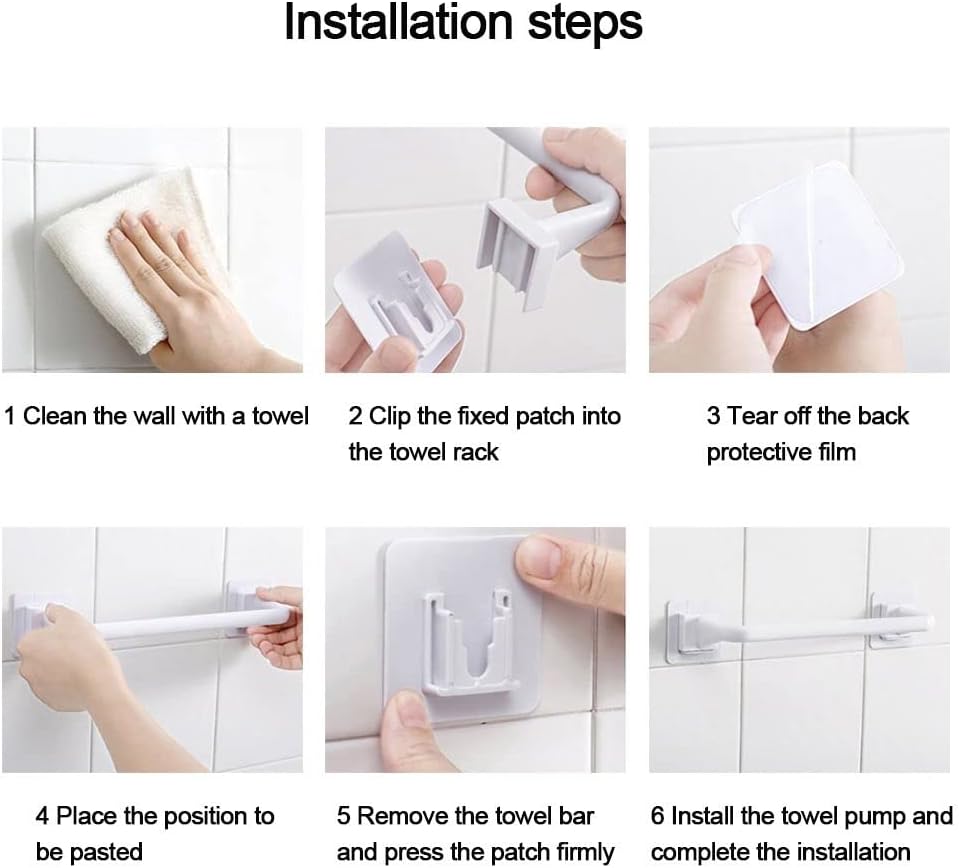 Installation steps

1 Clean the wall with a towel

2 Clip the fixed patch into the towel rack

3 Tear off the back protective film

4 Place the position to be pasted

5 Remove the towel bar and press the patch firmly

6 Install the towel pump and complete the installation