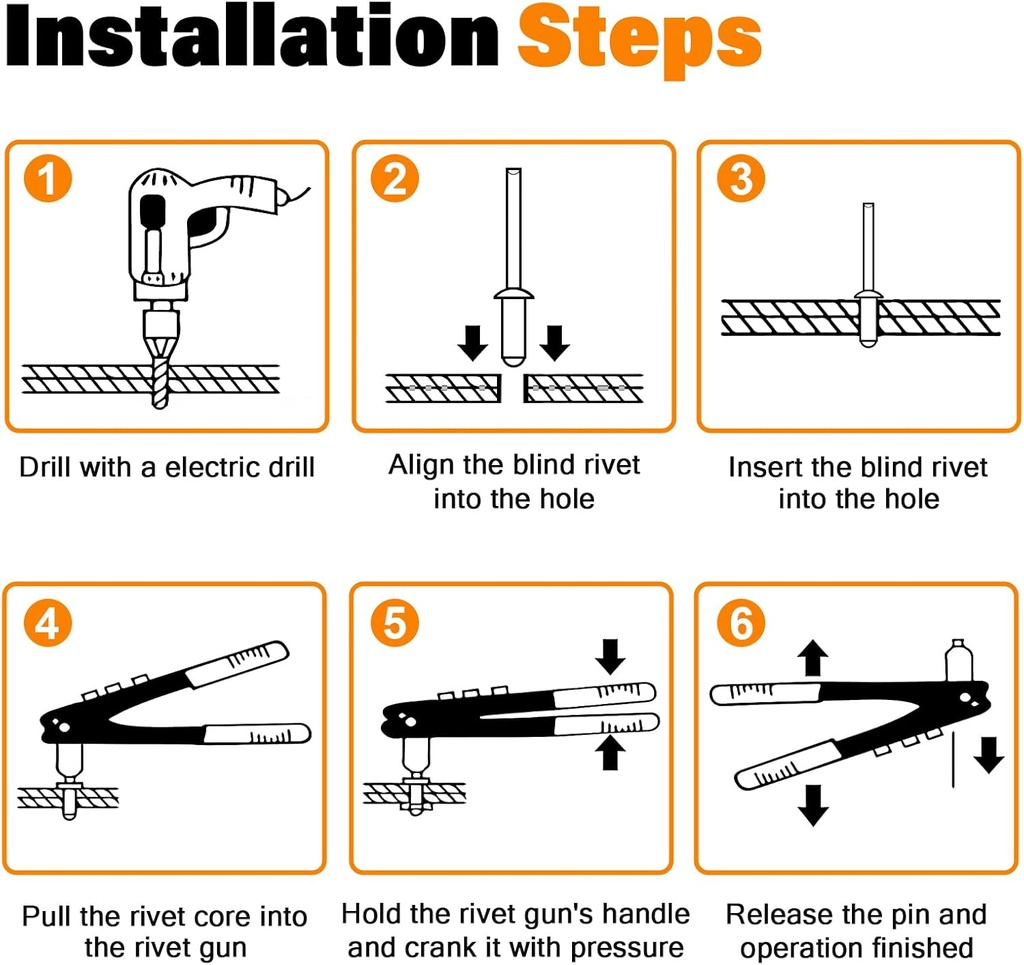 Installation Steps

1

Drill with a electric drill

2

Align the blind rivet into the hole

3

Insert the blind rivet into the hole

4

Pull the rivet core into the rivet gun

5

Hold the rivet gun's handle and crank it with pressure

6

Release the pin and operation finished