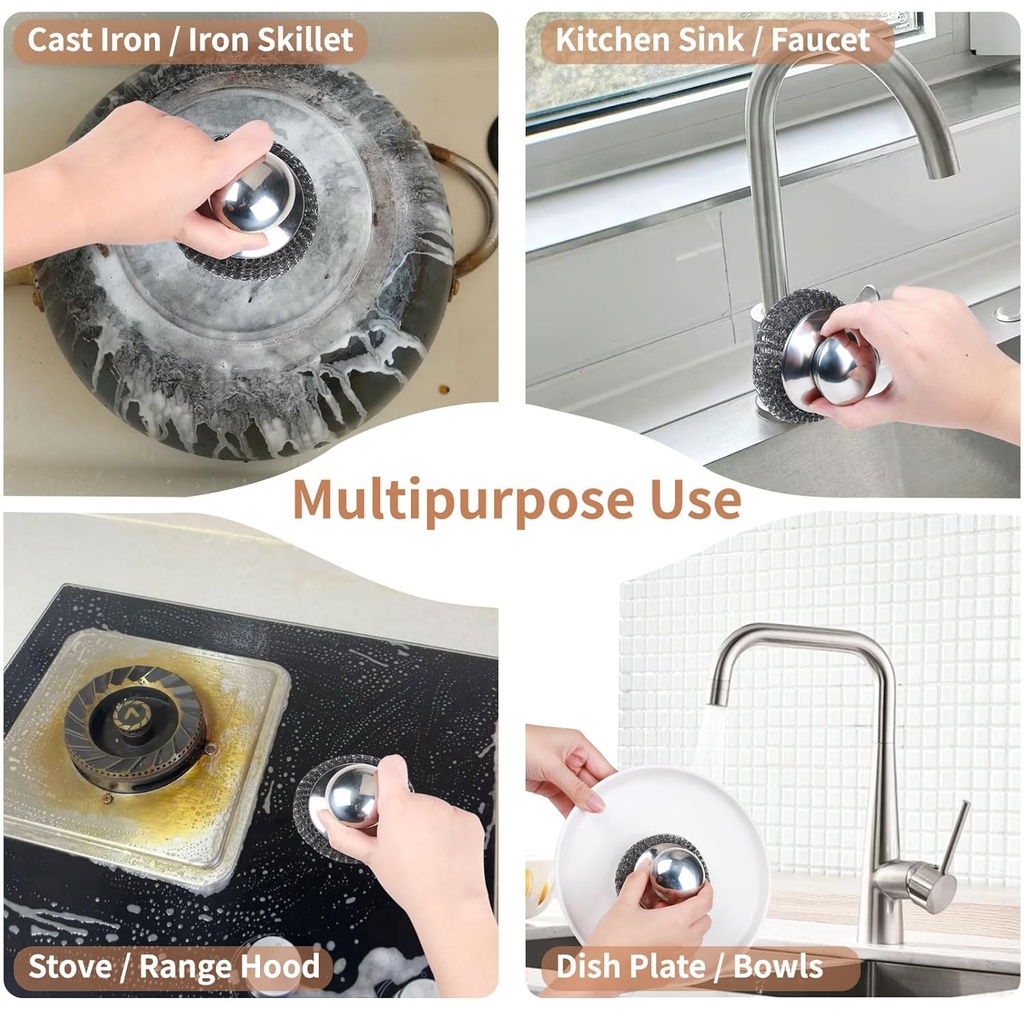 Cast Iron / Iron Skillet

Kitchen Sink / Faucet

Multipurpose Use

Stove / Range Hood

Dish Plate / Bowls