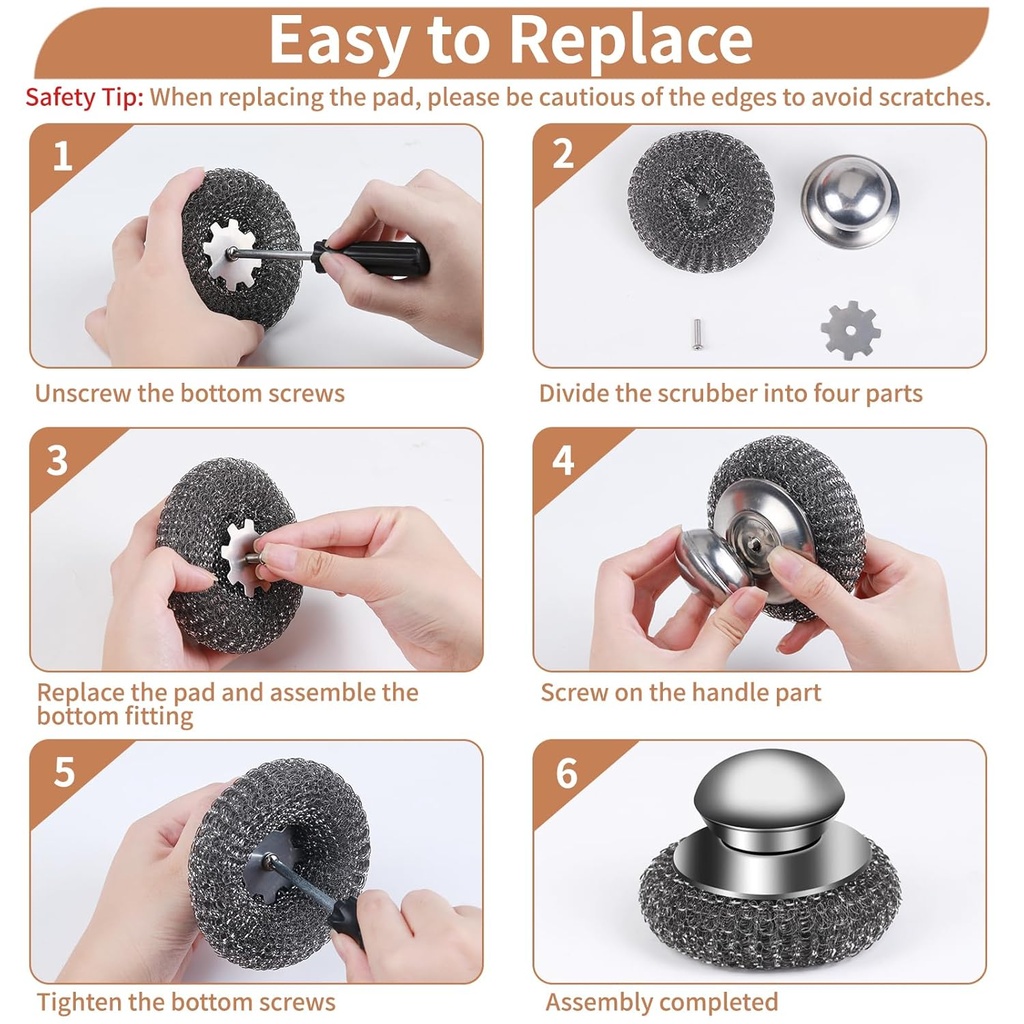 Easy to Replace

Safety Tip: When replacing the pad, please be cautious of the edges to avoid scratches.

1

Unscrew the bottom screws

2

Divide the scrubber into four parts

3

Replace the pad and assemble the bottom fitting

4

Screw on the handle part

5

Tighten the bottom screws

6

Assembly completed