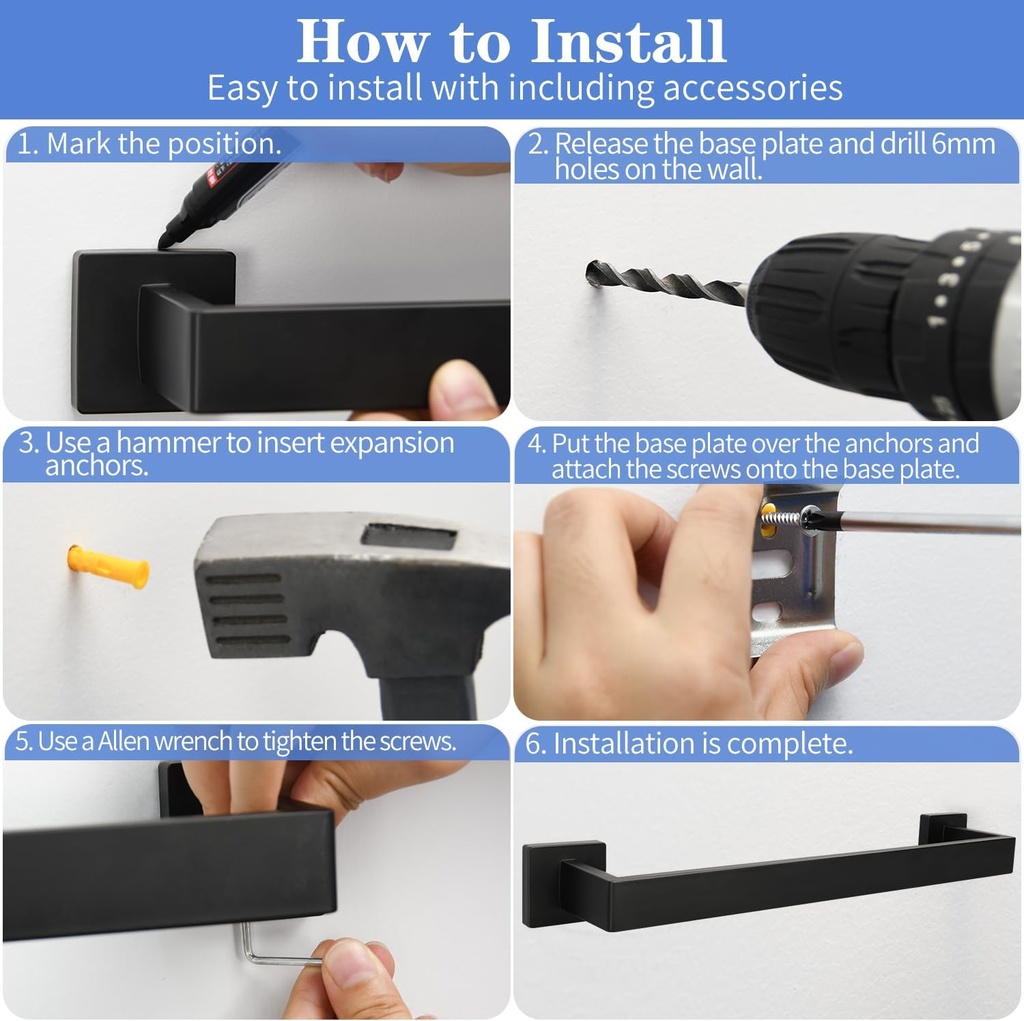 How to Install
Easy to install with including accessories

1. Mark the position.

2. Release the base plate and drill 6mm holes on the wall.

3. Use a hammer to insert expansion anchors.

4. Put the base plate over the anchors and attach the screws onto the base plate.

5. Use a Allen wrench to tighten the screws.

6. Installation is complete.