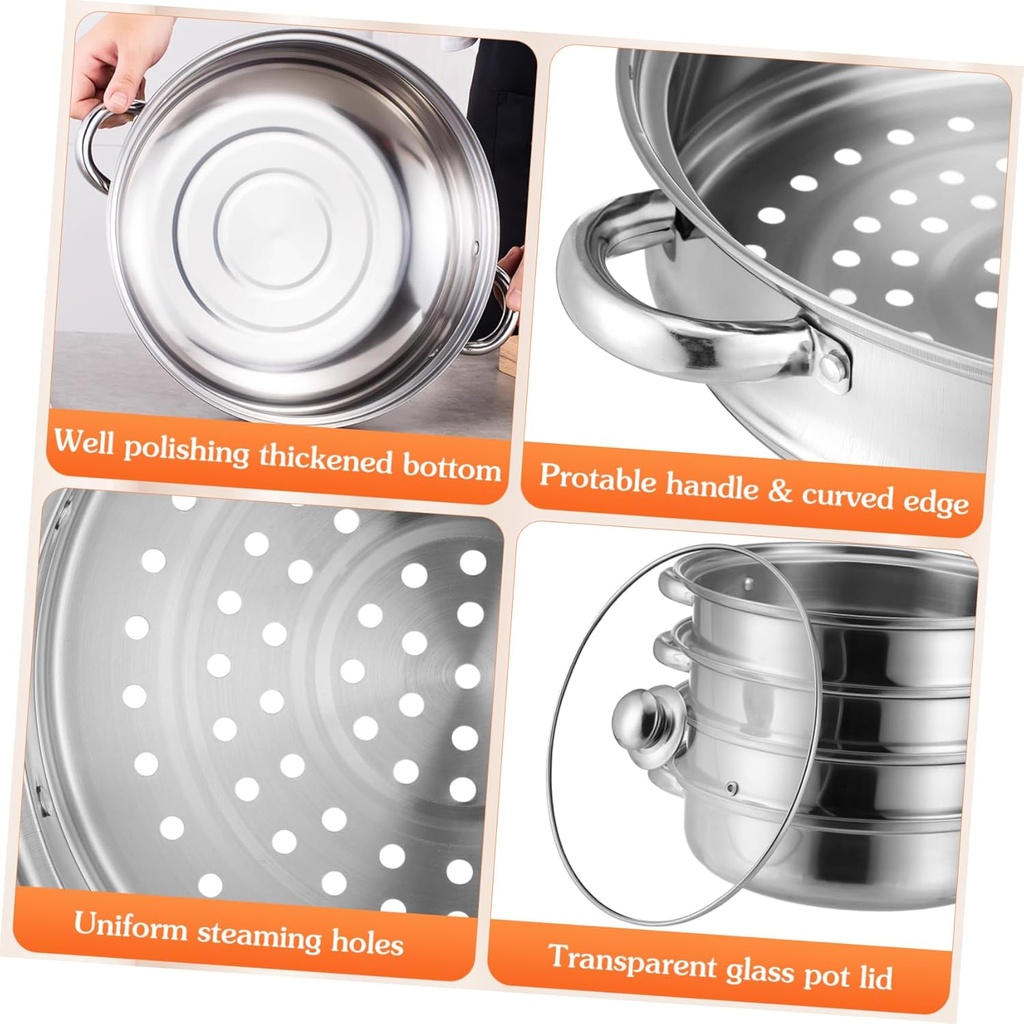 Well polishing thickened bottom

Protable handle & curved edge

Uniform steaming holes

Transparent glass pot lid