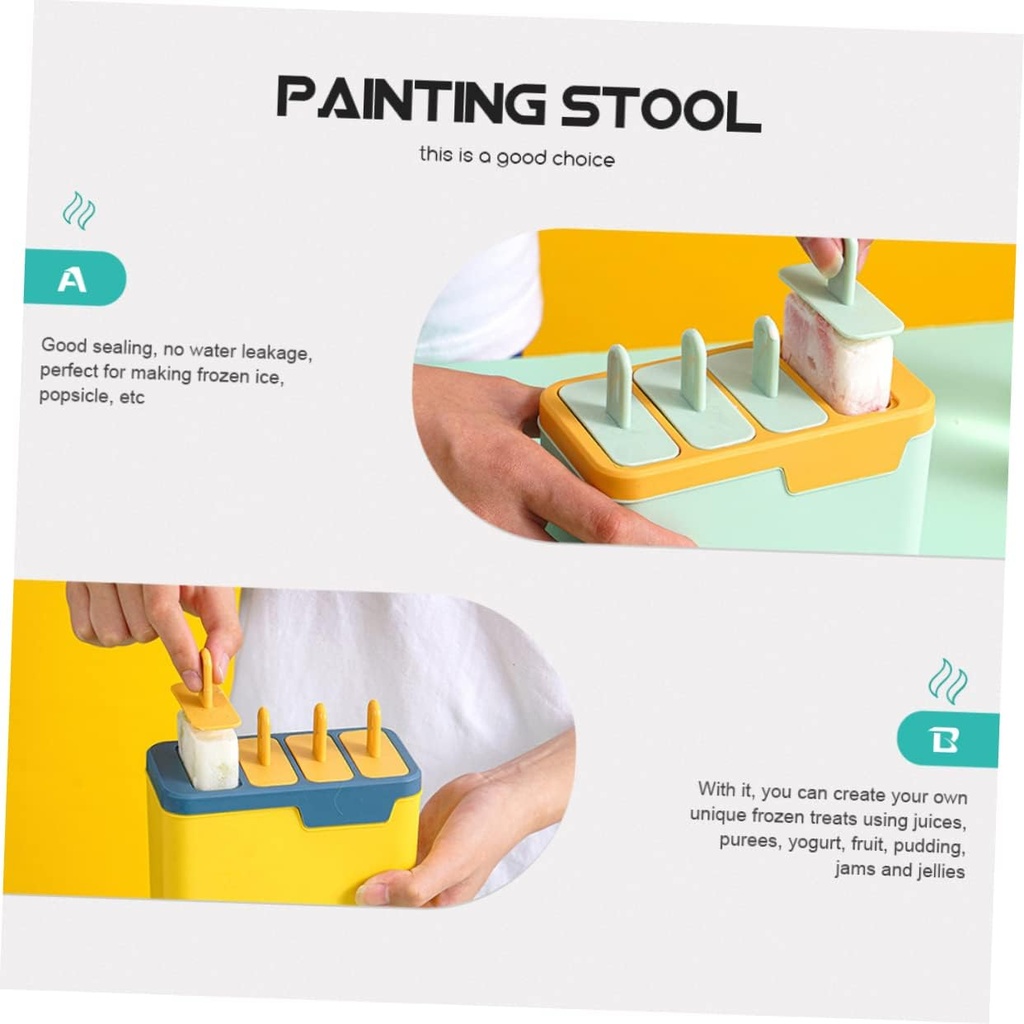 PAINTING STOOL

this is a good choice

A

Good sealing, no water leakage, perfect for making frozen ice, popsicle, etc

B

With it, you can create your own unique frozen treats using juices, purees, yogurt, fruit, pudding, jams and jellies