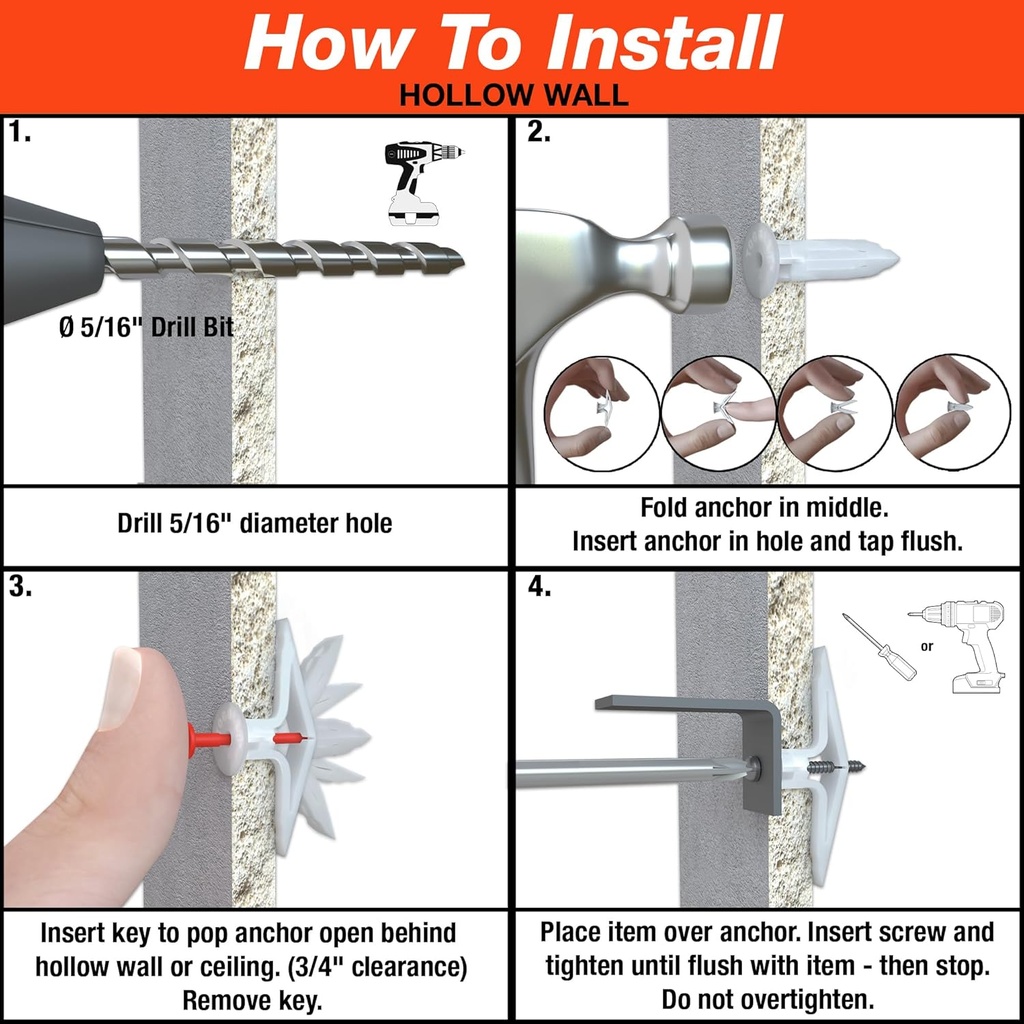 How To Install
HOLLOW WALL

1.

Ø 5/16" Drill Bit

Drill 5/16" diameter hole

2.

Fold anchor in middle.
Insert anchor in hole and tap flush.

3.

Insert key to pop anchor open behind hollow wall or ceiling. (3/4" clearance)
Remove key.

4.

or

Place item over anchor. Insert screw and tighten until flush with item - then stop.
Do not overtighten.