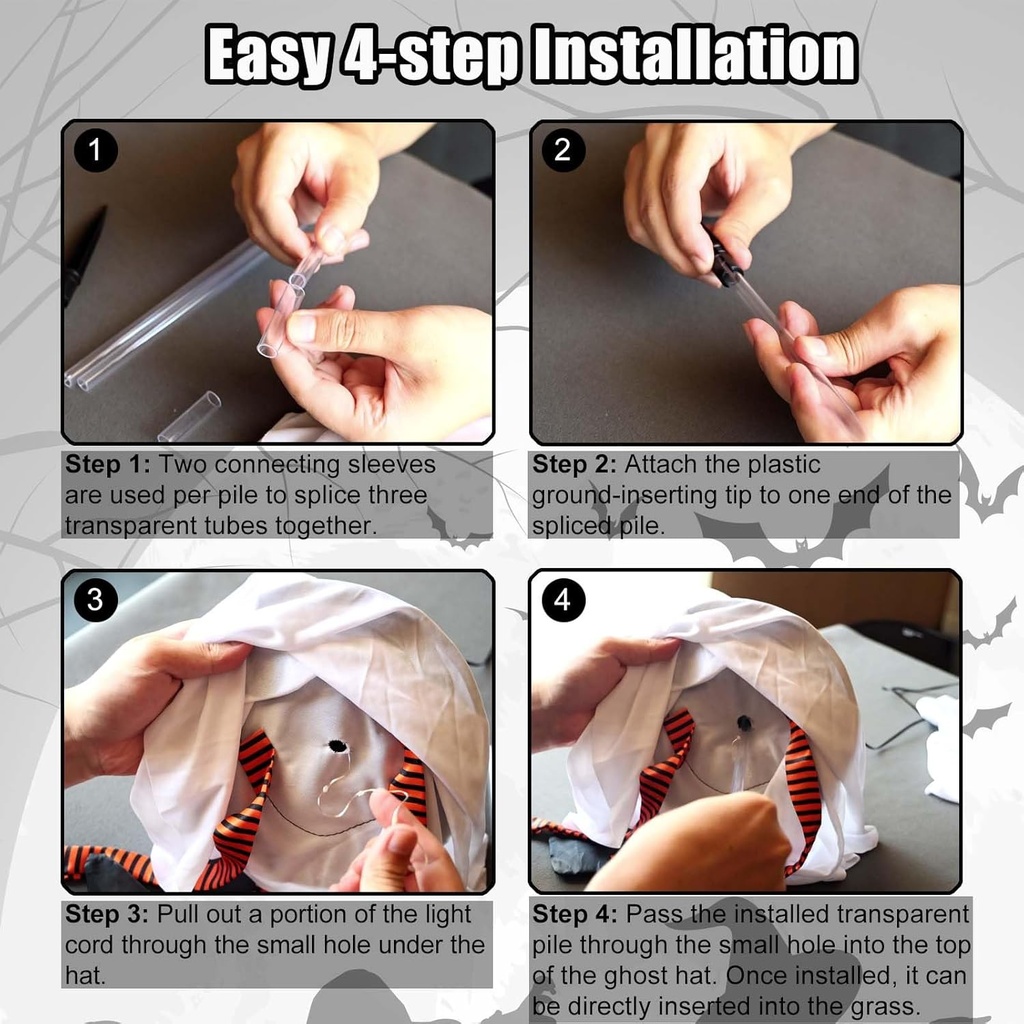 Easy 4-step Installation

1

Step 1: Two connecting sleeves are used per pile to splice three transparent tubes together.

2

Step 2: Attach the plastic ground-inserting tip to one end of the spliced pile.

3

Step 3: Pull out a portion of the light cord through the small hole under the hat.

4

Step 4: Pass the installed transparent pile through the small hole into the top of the ghost hat. Once installed, it can be directly inserted into the grass.