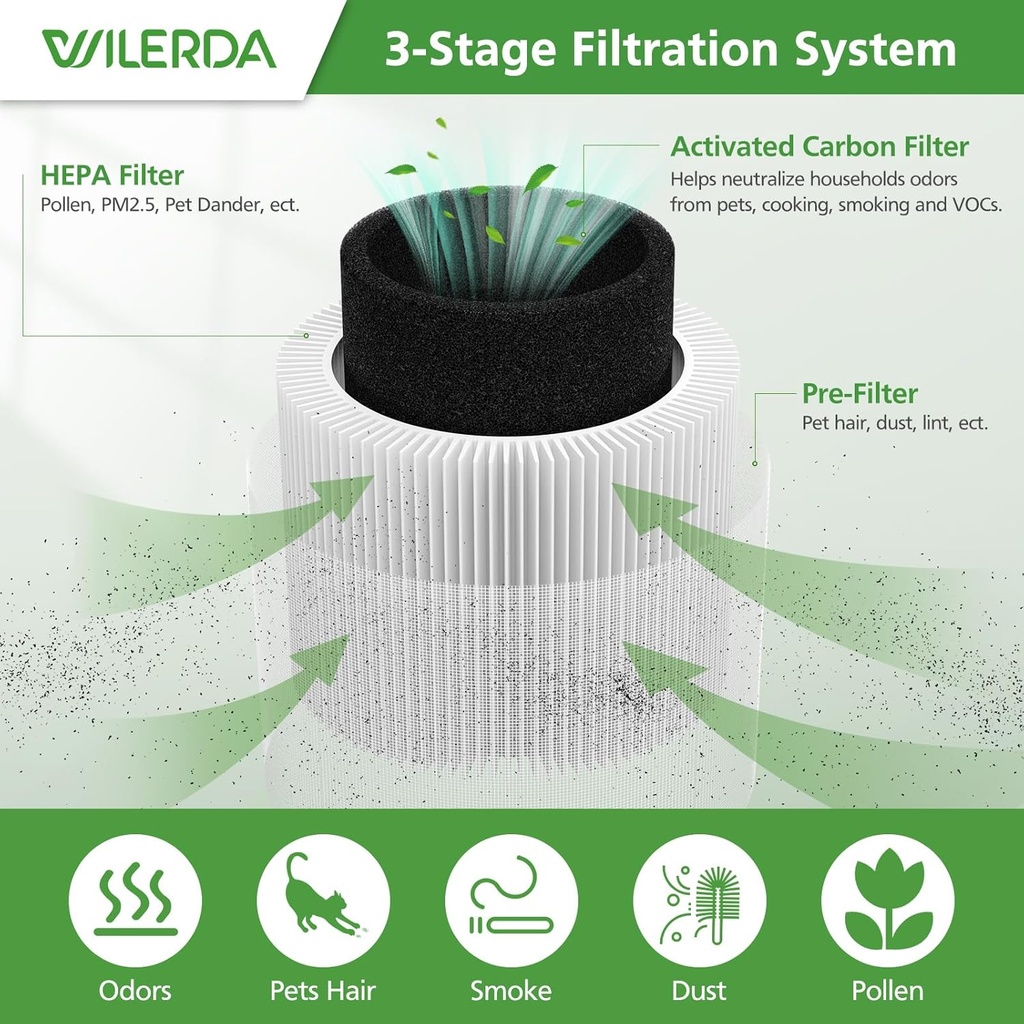 WILERDA

3-Stage Filtration System

HEPA Filter
Pollen, PM2.5, Pet Dander, ect.

Activated Carbon Filter
Helps neutralize households odors from pets, cooking, smoking and VOCs.

Pre-Filter
Pet hair, dust, lint, ect.

Odors

Pets Hair

Smoke

Dust

Pollen