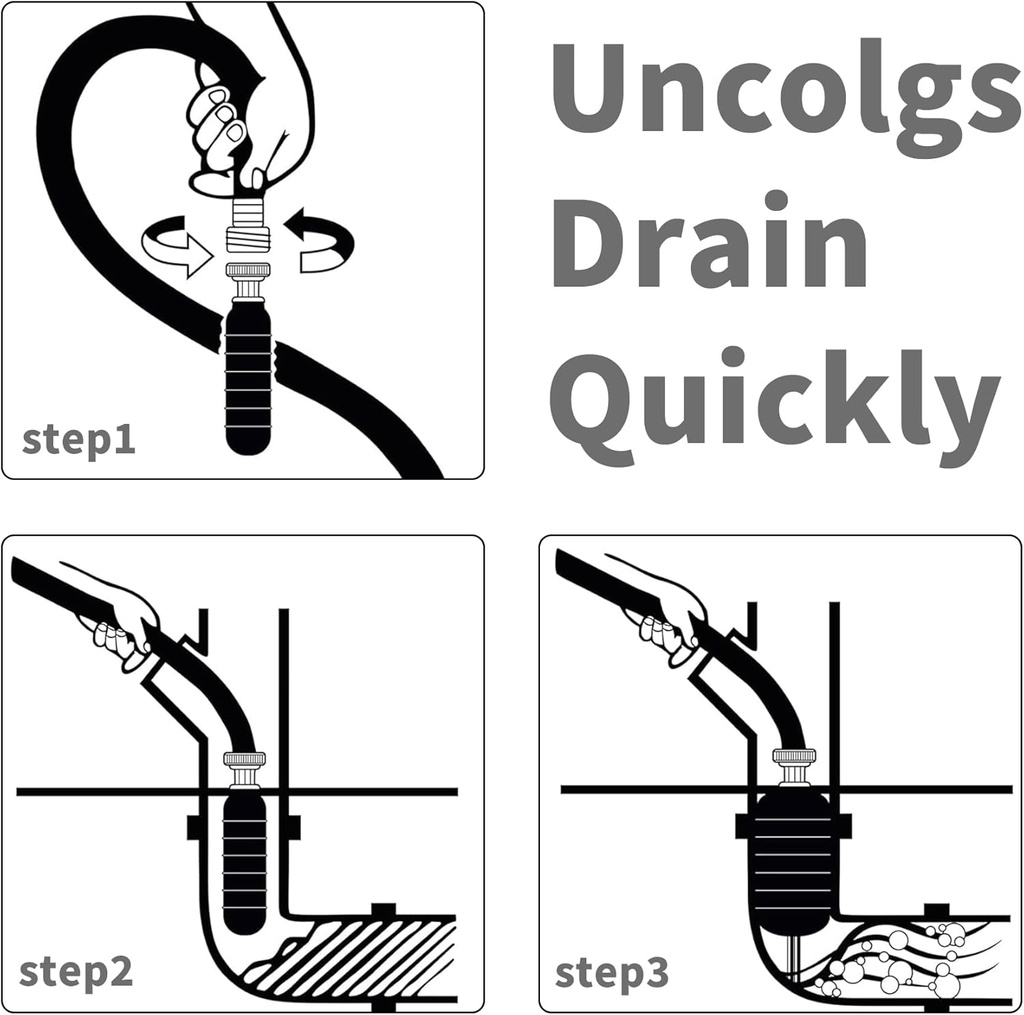 step1

Uncolgs Drain Quickly

step2

step3