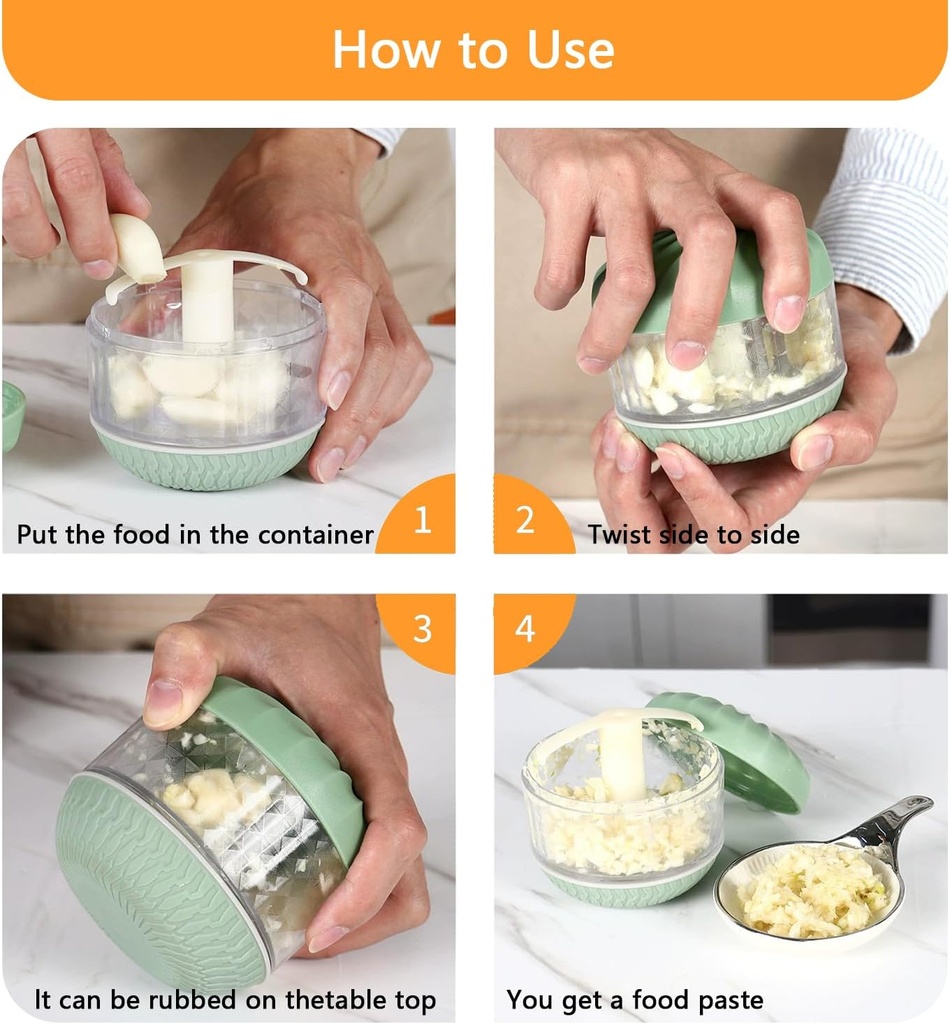 How to Use

Put the food in the container 1

2 Twist side to side

3

4

It can be rubbed on thetable top

You get a food paste