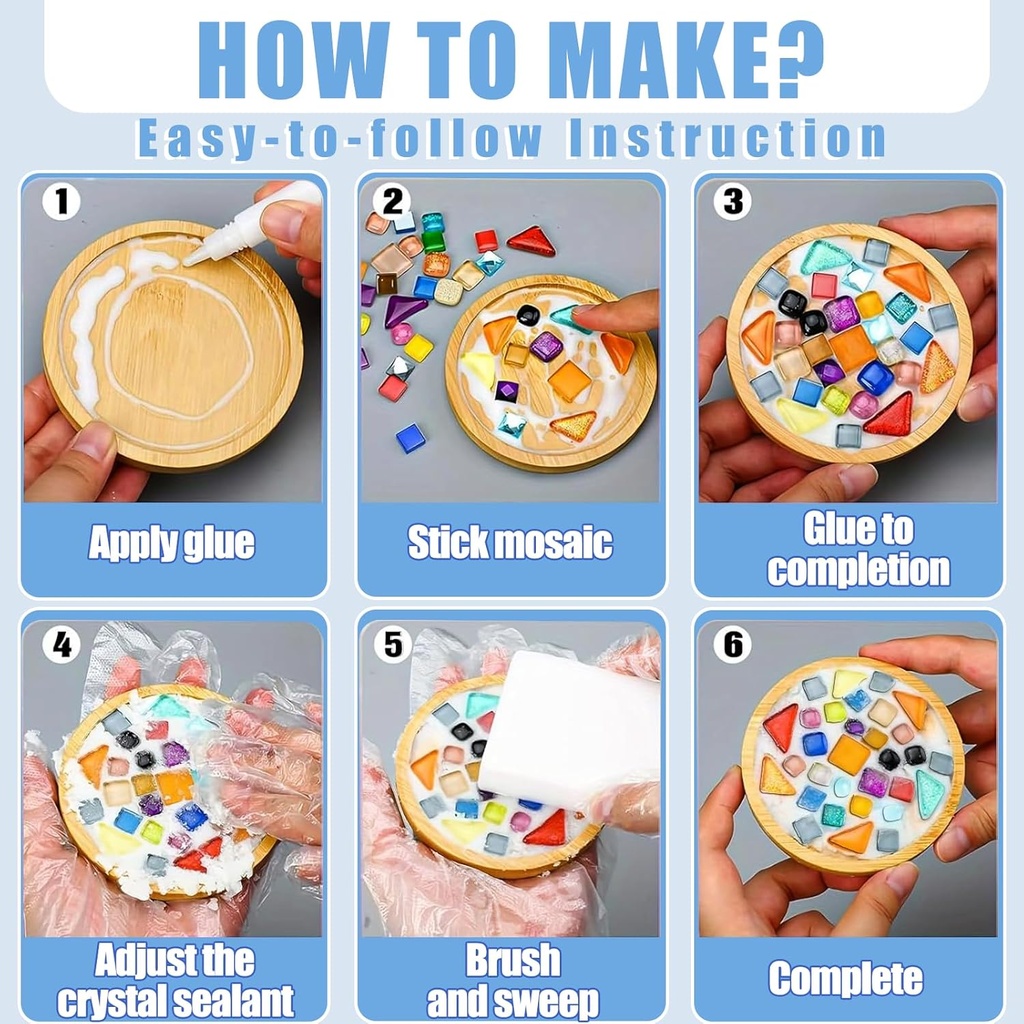 HOW TO MAKE?

Easy-to-follow Instruction

1

Apply glue

2

Stick mosaic

3

Glue to completion

4

Adjust the crystal sealant

5

Brush and sweep

6

Complete