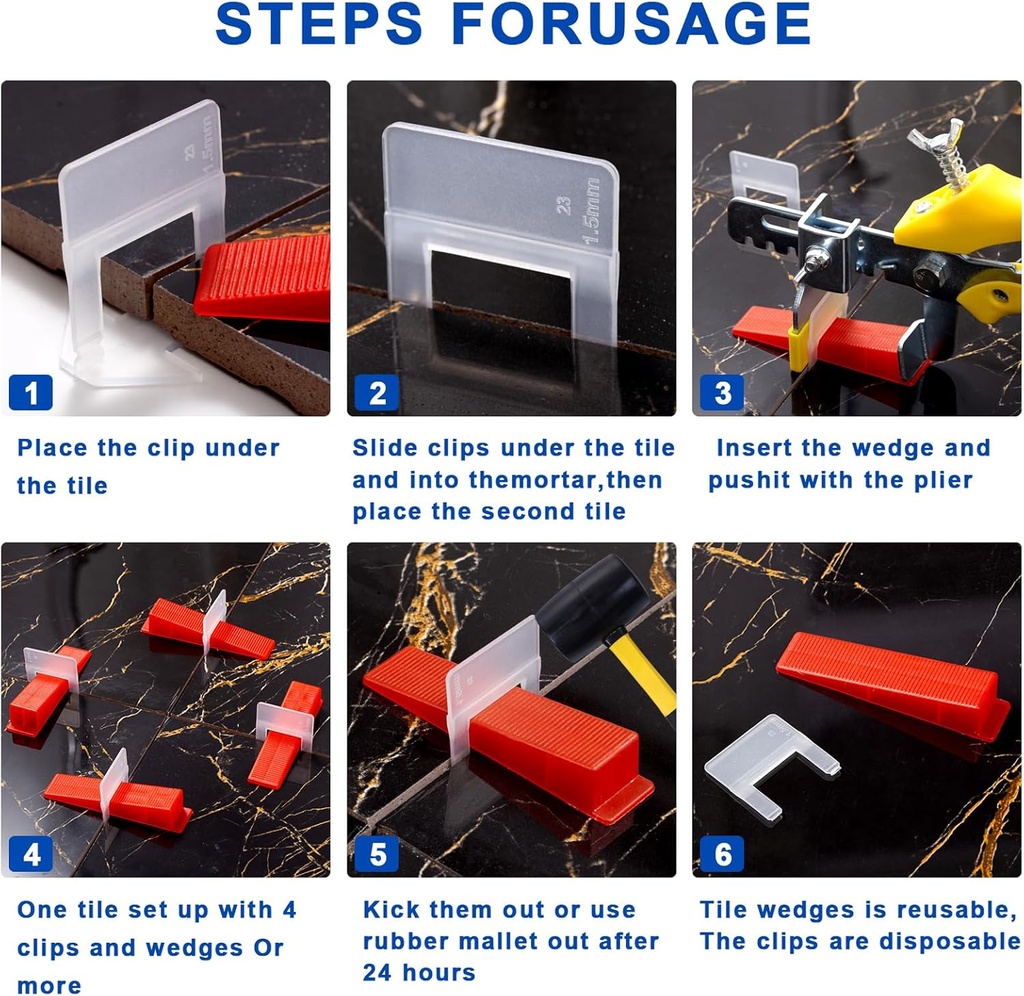 STEPS FORUSAGE

23
1.5mm

1

Place the clip under the tile

23
1.5mm

2

Slide clips under the tile and into themortar,then place the second tile

3

Insert the wedge and pushit with the plier

4

One tile set up with 4 clips and wedges Or more

5

Kick them out or use rubber mallet out after 24 hours

6

Tile wedges is reusable, The clips are disposable