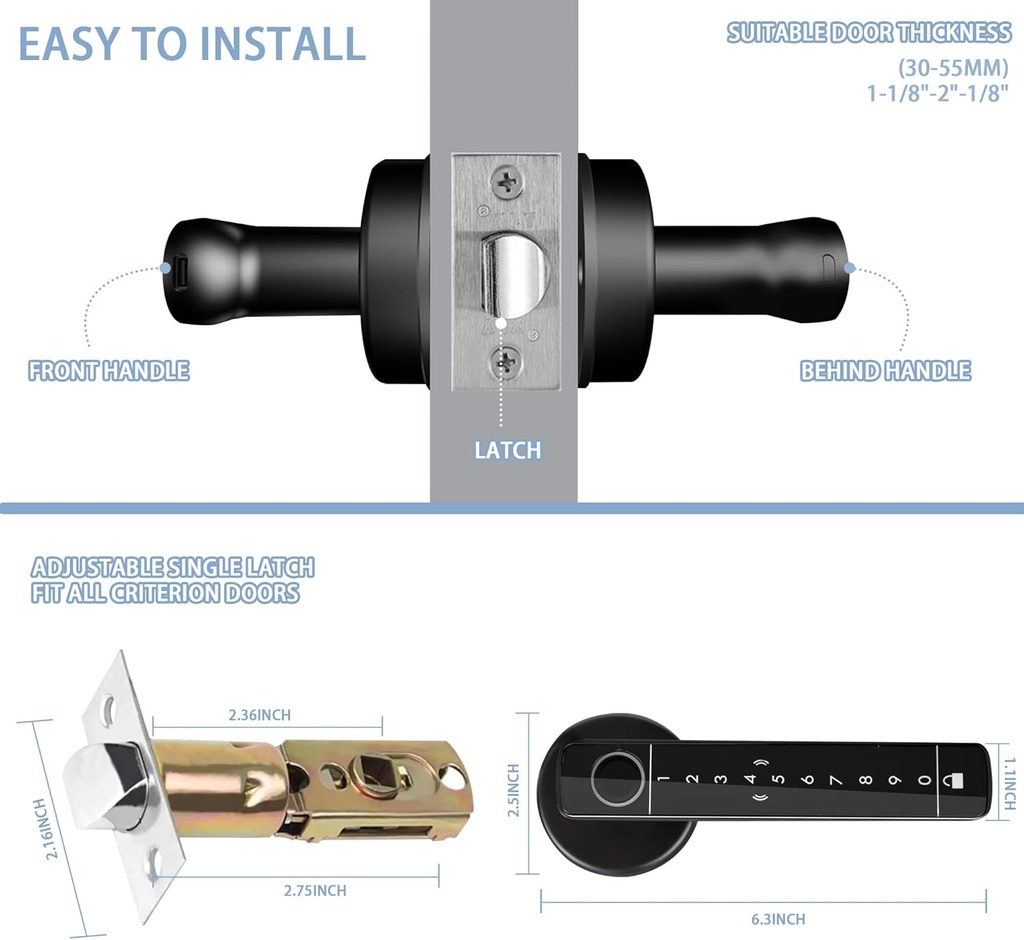 EASY TO INSTALL

SUITABLE DOOR THICKNESS
(30-55MM)
1-1/8"-2"-1/8"

FRONT HANDLE

BEHIND HANDLE

LATCH

ADJUSTABLE SINGLE LATCH
FIT ALL CRITERION DOORS

2.36INCH

2.16INCH

2.75INCH

2.5INCH

1 2 3 4 5 6 7 8 9 0

1.1INCH

6.3INCH