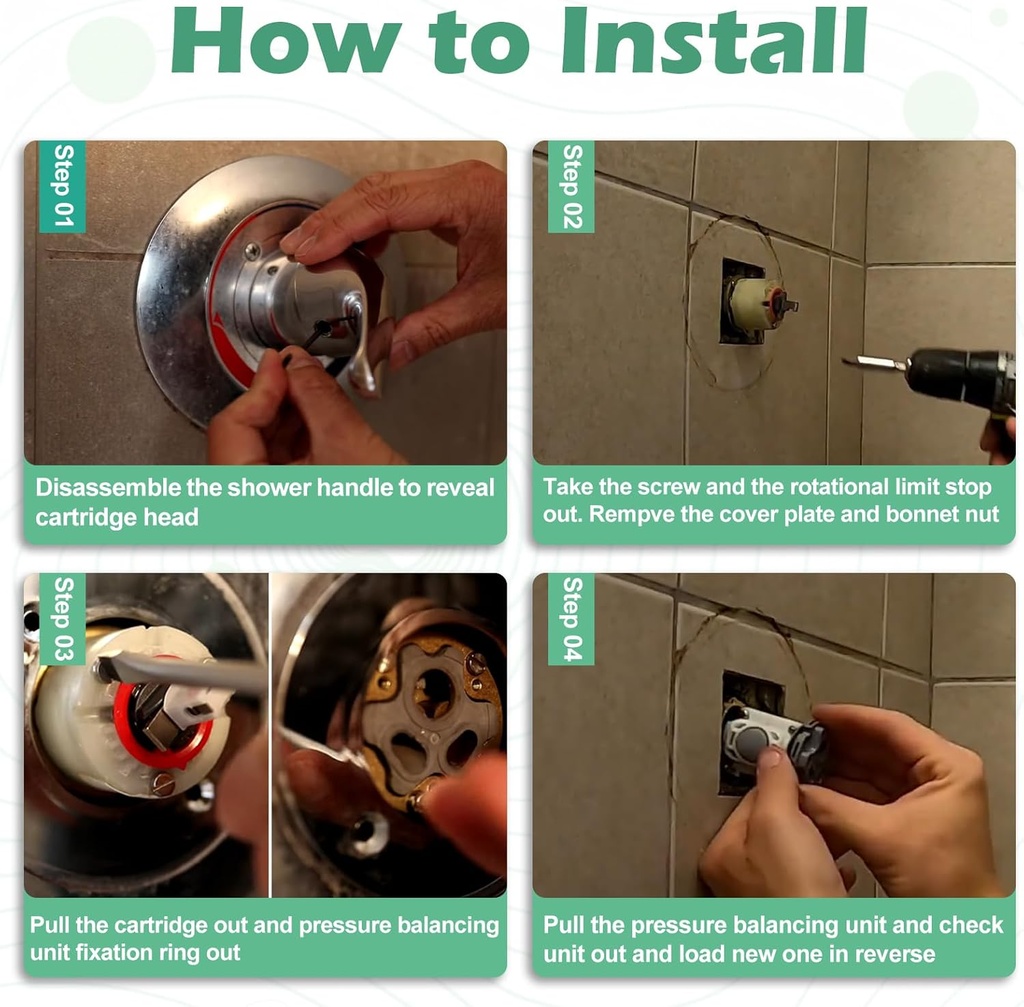 How to Install

Step 01

Disassemble the shower handle to reveal cartridge head

Step 02

Take the screw and the rotational limit stop out. Rempve the cover plate and bonnet nut

Step 03

Pull the cartridge out and pressure balancing unit fixation ring out

Step 04

Pull the pressure balancing unit and check unit out and load new one in reverse