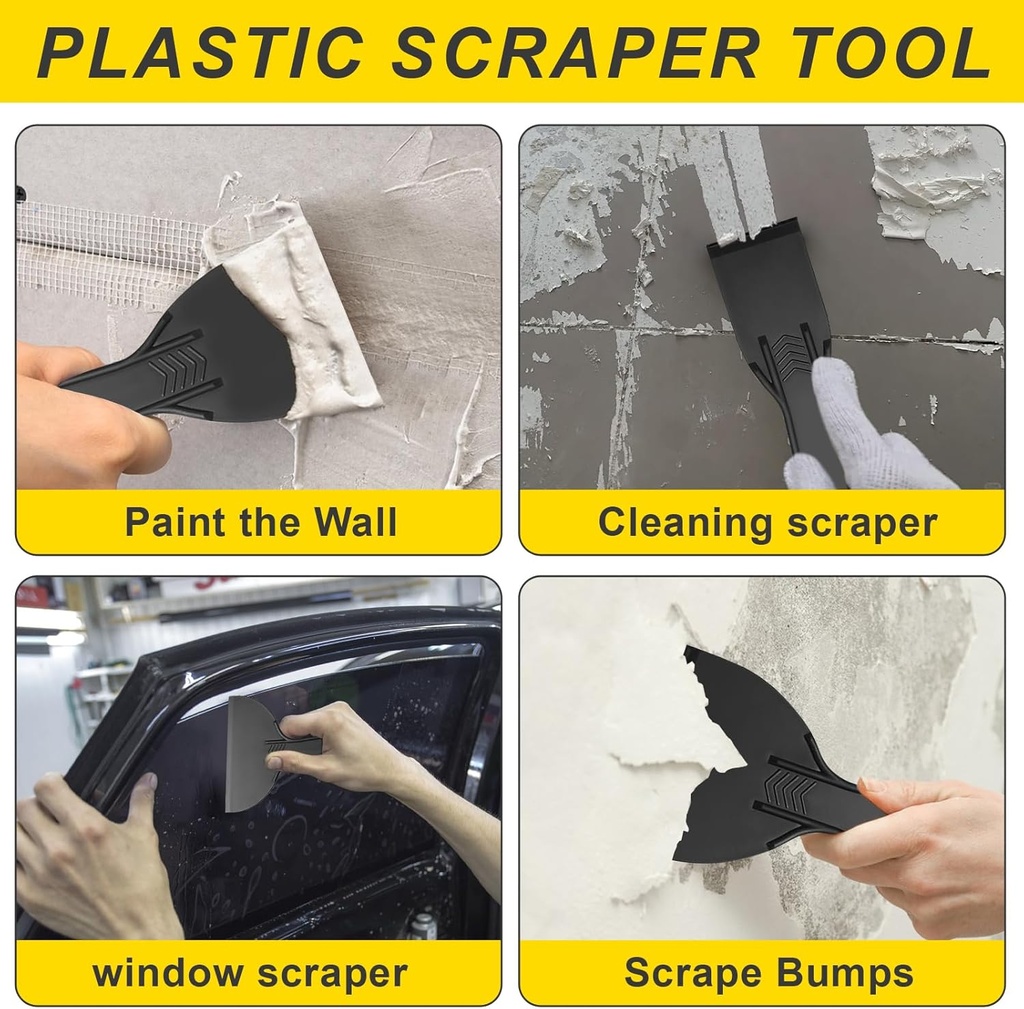 PLASTIC SCRAPER TOOL

Paint the Wall

Cleaning scraper

window scraper

Scrape Bumps