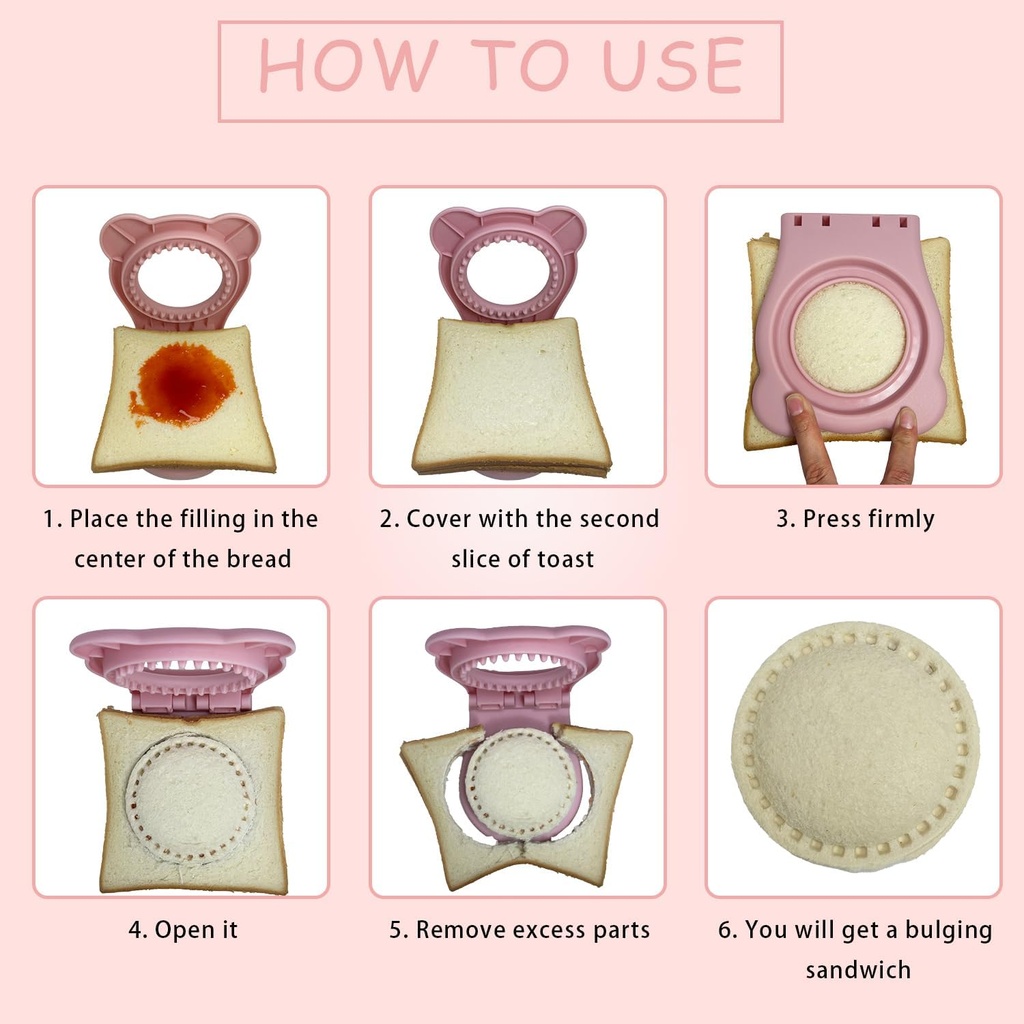 HOW TO USE

1. Place the filling in the center of the bread

2. Cover with the second slice of toast

3. Press firmly

4. Open it

5. Remove excess parts

6. You will get a bulging sandwich